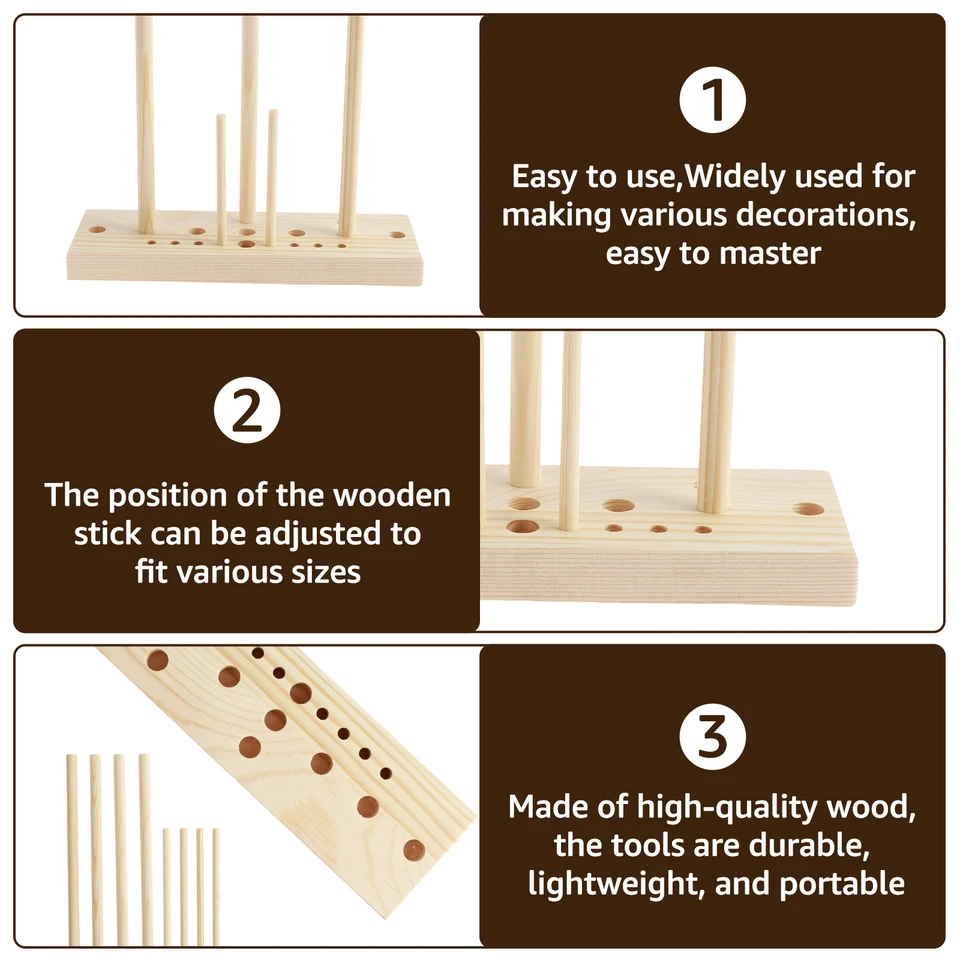 1

Easy to use,Widely used for making various decorations, easy to master

2

The position of the wooden stick can be adjusted to fit various sizes

3

Made of high-quality wood, the tools are durable, lightweight, and portable