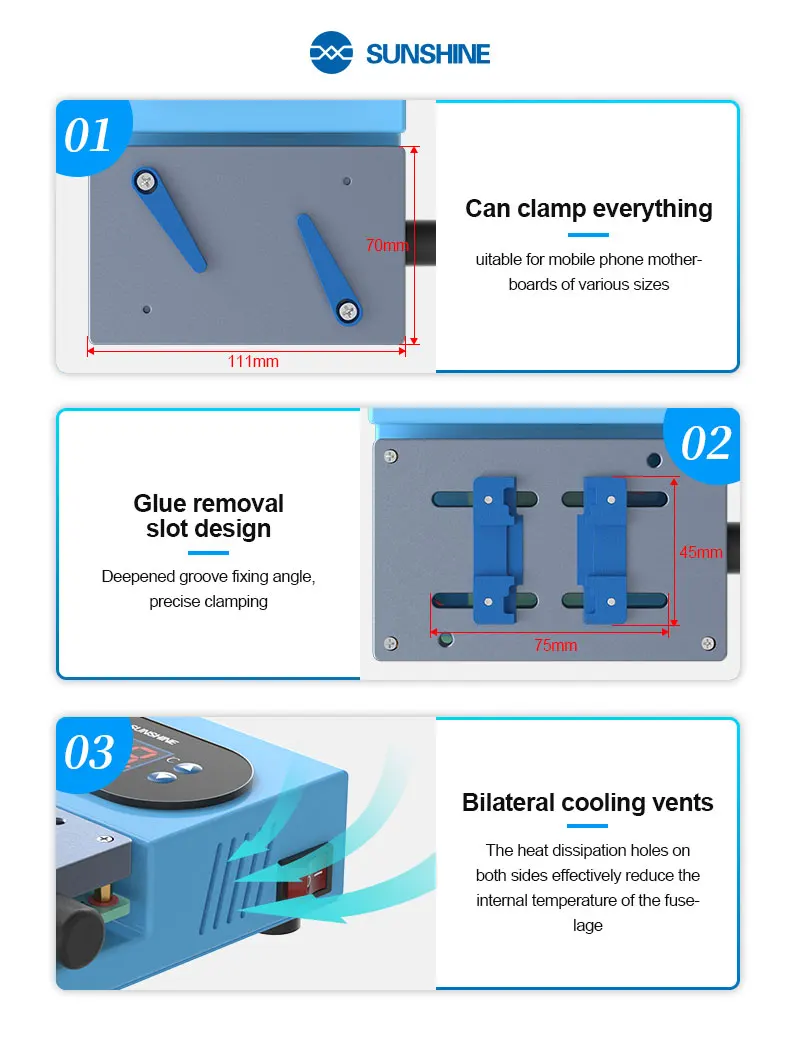 SUNSHINE

01

70mm

111mm

Can clamp everything

uitable for mobile phone motherboards of various sizes

Glue removal slot design

Deepened groove fixing angle, precise clamping

02

45mm

75mm

03

SUNSHINE

Bilateral cooling vents

The heat dissipation holes on both sides effectively reduce the internal temperature of the fuselage