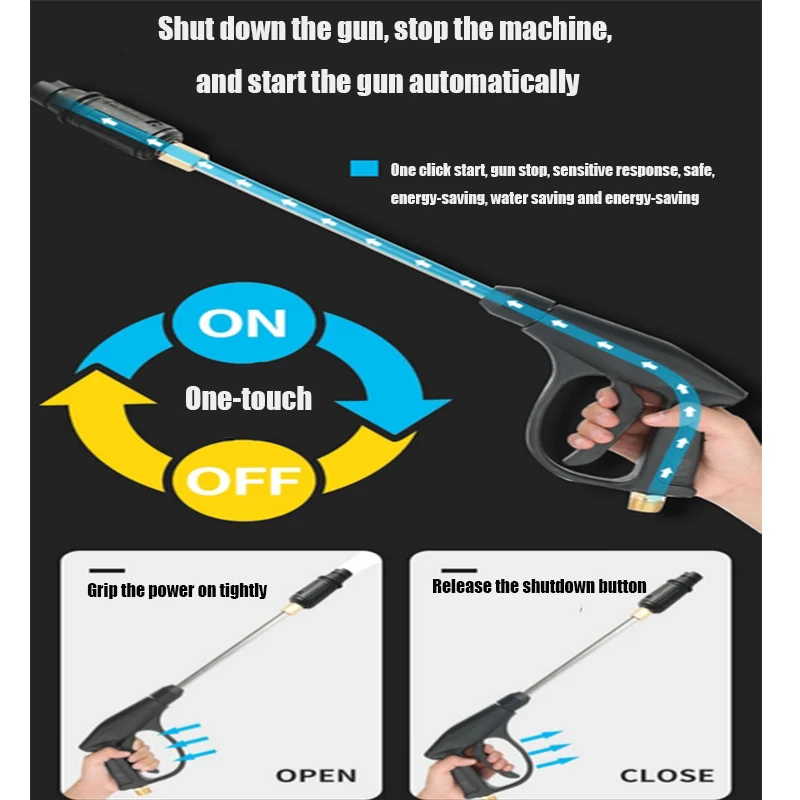 Shut down the gun, stop the machine,

and start the gun automatically

One click start, gun stop, sensitive response, safe, energy-saving, water saving and energy-saving

ON

One-touch

OFF

Grip the power on tightly

OPEN

Release the shutdown button

CLOSE