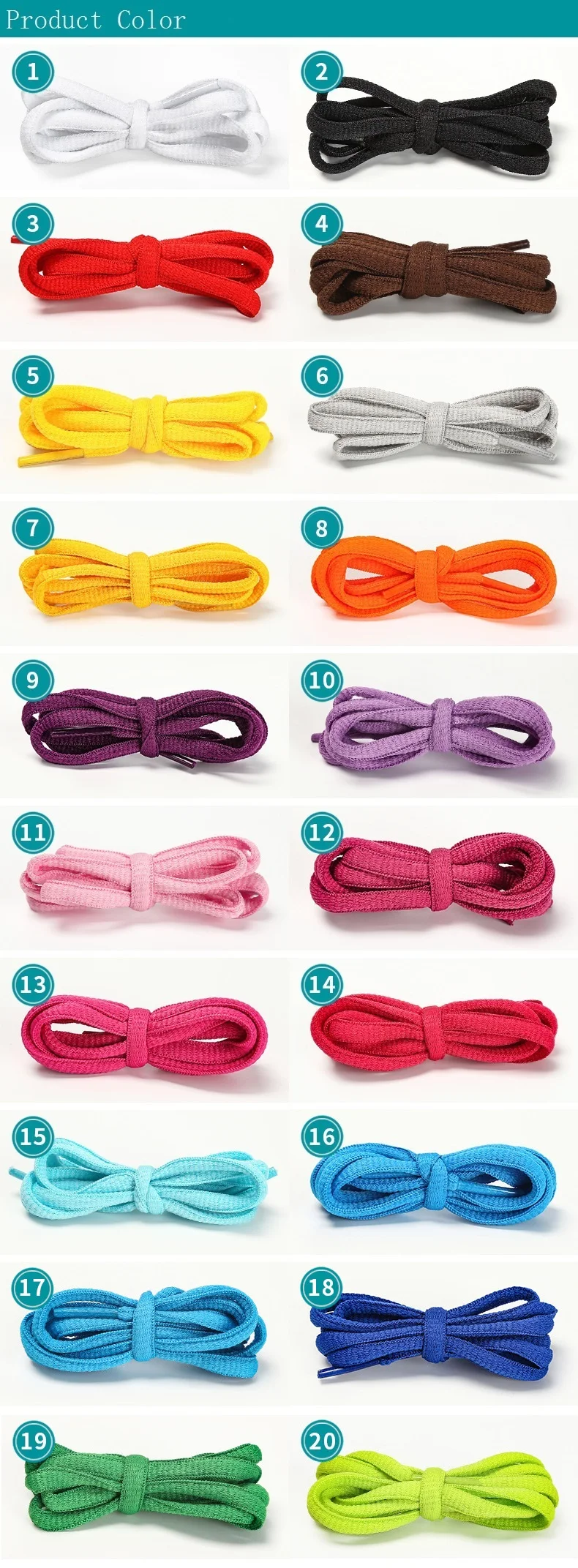 Product Color

1
2
3
4
5
6
7
8
9
10
11
12
13
14
15
16
17
18
19
20