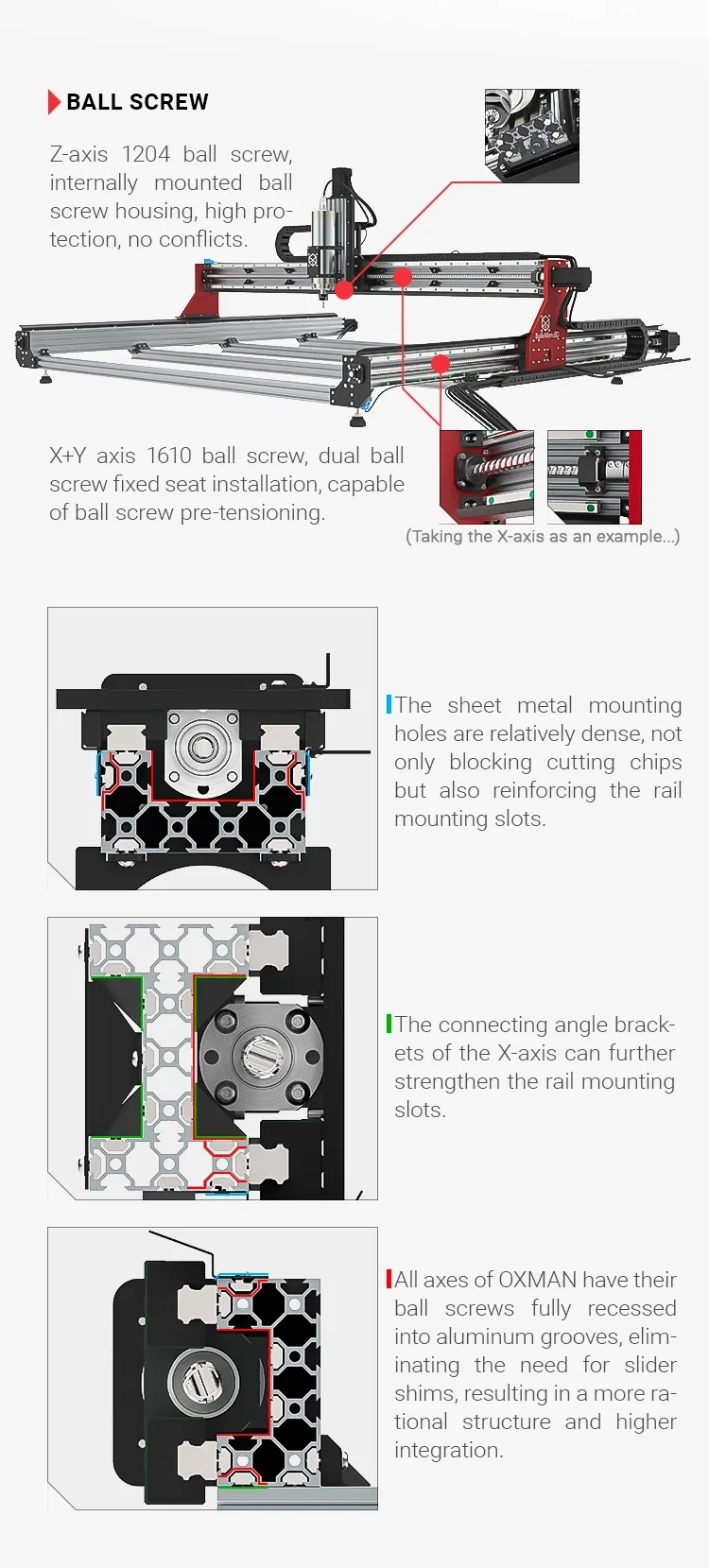 BALL SCREW

Z-axis 1204 ball screw, internally mounted ball screw housing, high protection, no conflicts.

BulkMan3D

X+Y axis 1610 ball screw, dual ball screw fixed seat installation, capable of ball screw pre-tensioning.

(Taking the X-axis as an example...)

The sheet metal mounting holes are relatively dense, not only blocking cutting chips but also reinforcing the rail mounting slots.

The connecting angle brackets of the X-axis can further strengthen the rail mounting slots.

All axes of OXMAN have their ball screws fully recessed into aluminum grooves, eliminating the need for slider shims, resulting in a more rational structure and higher integration.