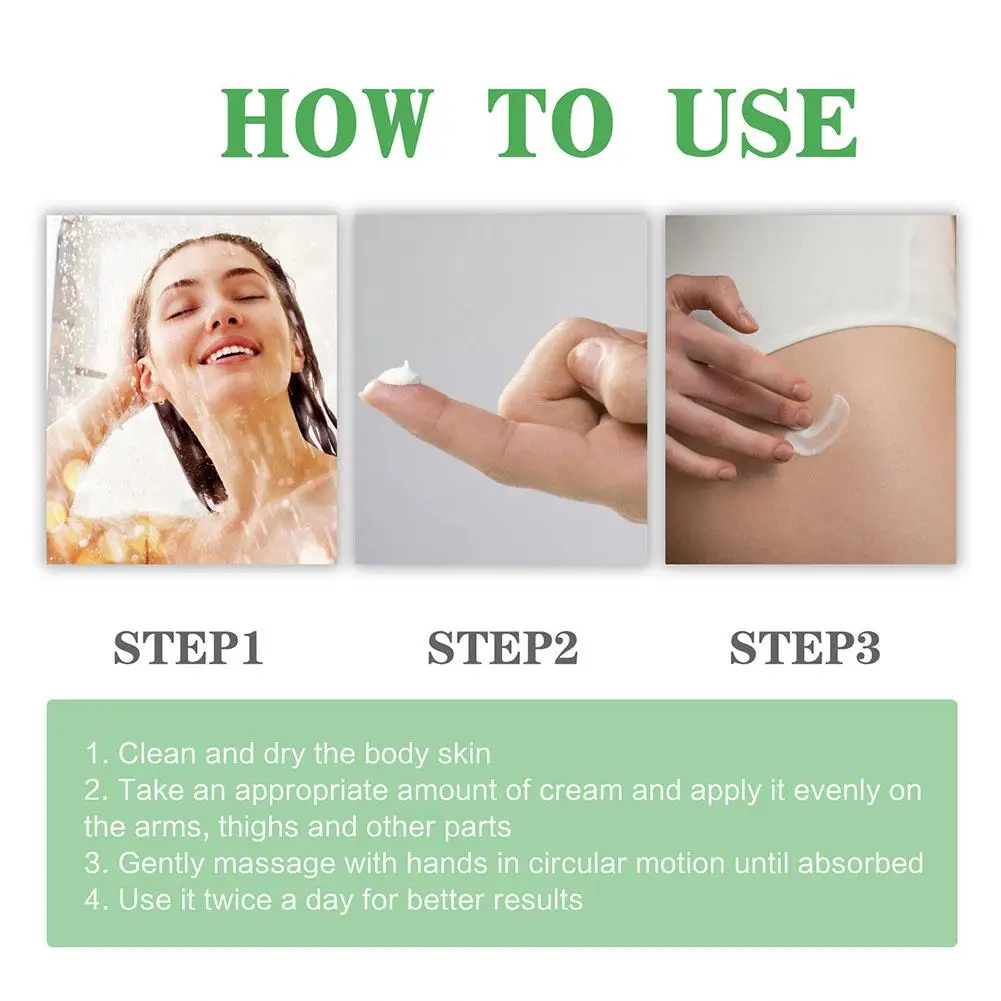 HOW TO USE

STEP1

STEP2

STEP3

1. Clean and dry the body skin
2. Take an appropriate amount of cream and apply it evenly on the arms, thighs and other parts
3. Gently massage with hands in circular motion until absorbed
4. Use it twice a day for better results