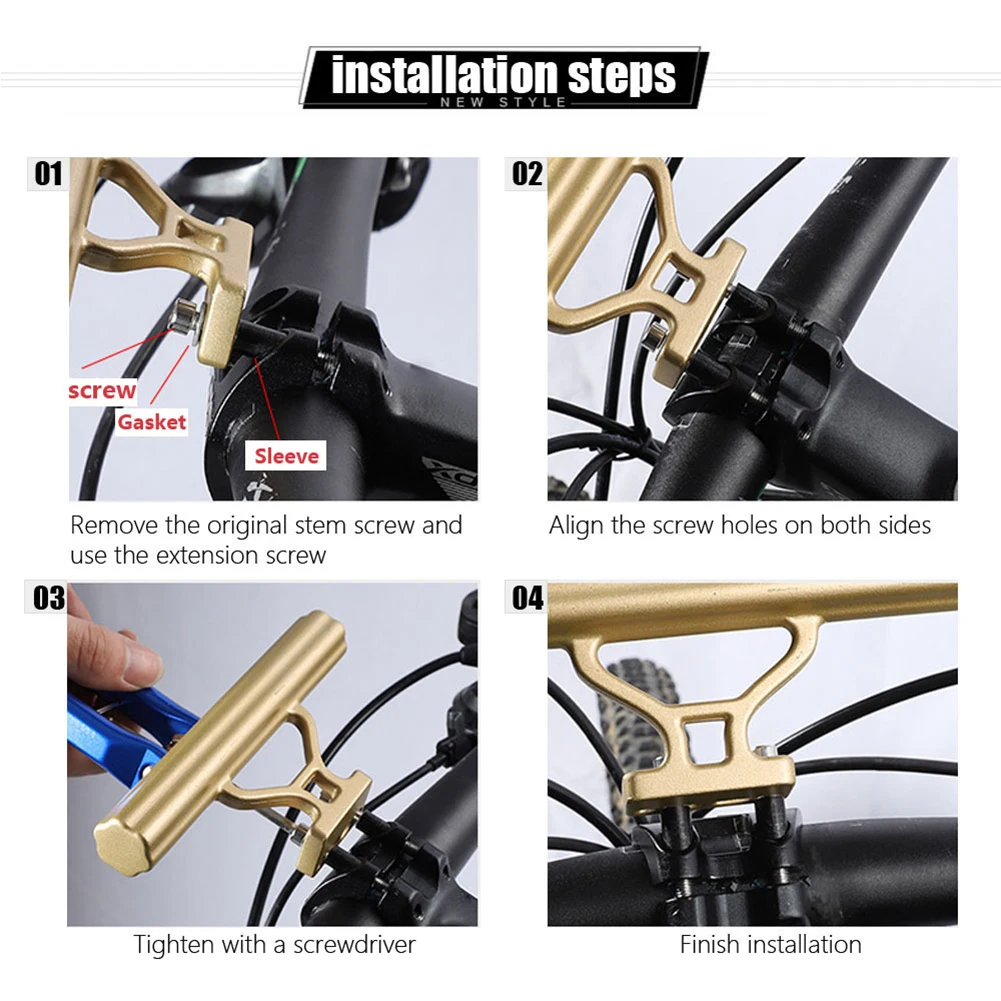 installation steps
NEW STYLE

01
screw
Gasket
Sleeve
Remove the original stem screw and use the extension screw

02
Align the screw holes on both sides

03
Tighten with a screwdriver

04
Finish installation