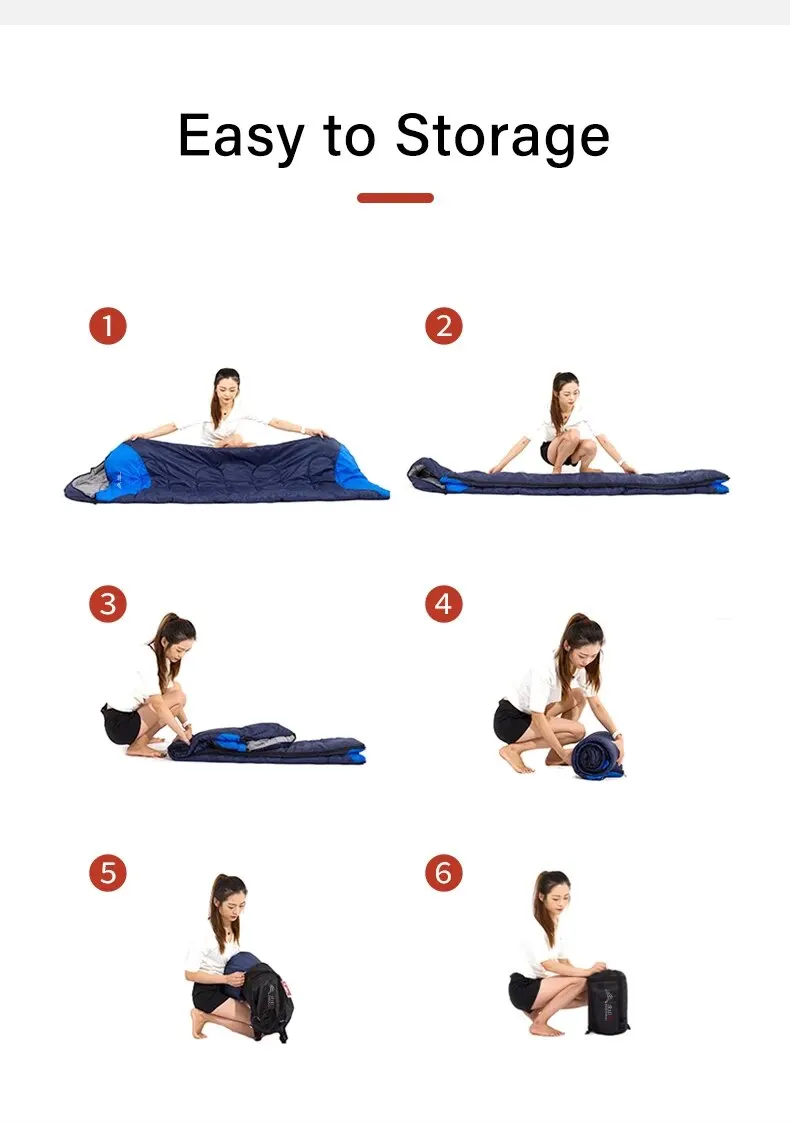 Easy to Storage

1

2

3

4

5

6