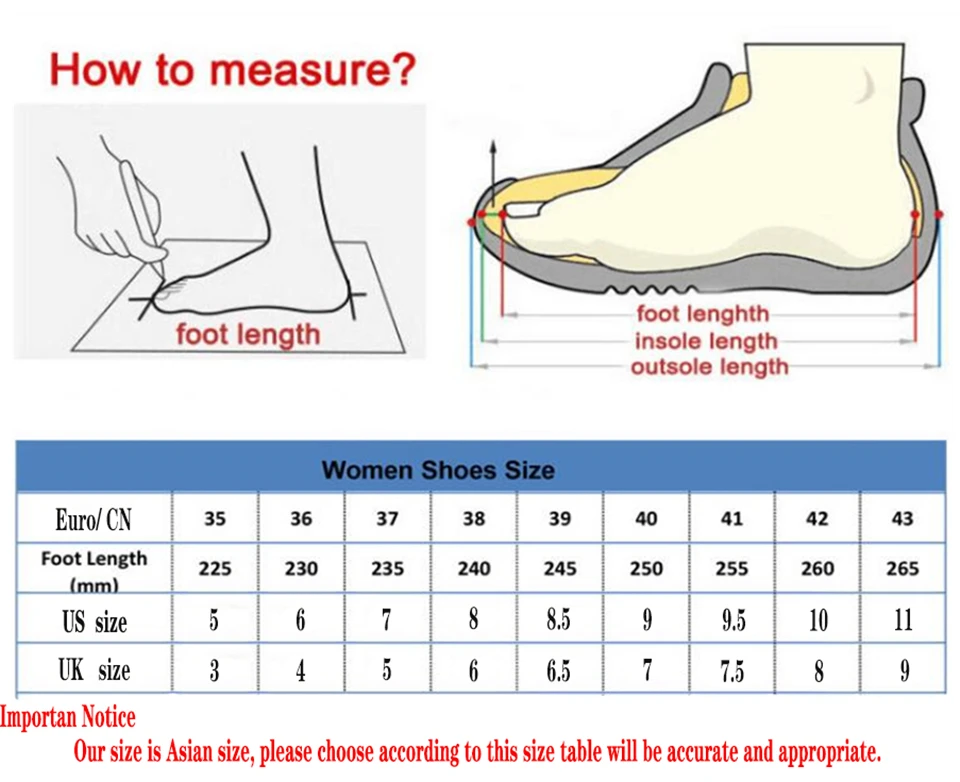 How to measure?

foot length

foot lenghth
insole length
outsole length

Women Shoes Size

| Euro/ CN | 35 | 36 | 37 | 38 | 39 | 40 | 41 | 42 | 43 |
|---|---|---|---|---|---|---|---|---|---|
| Foot Length (mm) | 225 | 230 | 235 | 240 | 245 | 250 | 255 | 260 | 265 |
| US size | 5 | 6 | 7 | 8 | 8.5 | 9 | 9.5 | 10 | 11 |
| UK size | 3 | 4 | 5 | 6 | 6.5 | 7 | 7.5 | 8 | 9 |

Importan Notice
Our size is Asian size, please choose according to this size table will be accurate and appropriate.