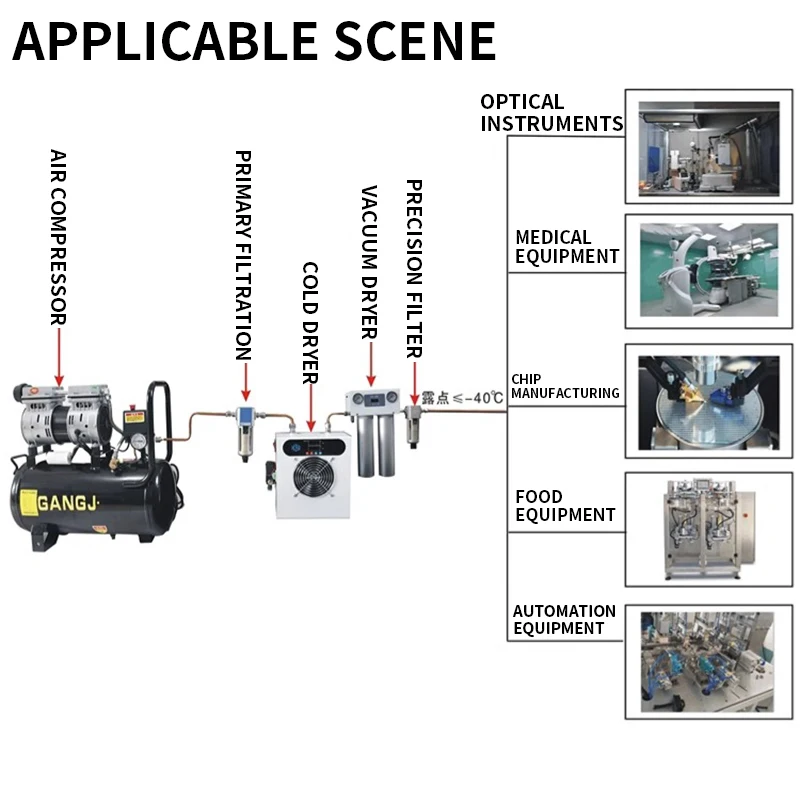 APPLICABLE SCENE

AIR COMPRESSOR

PRIMARY FILTRATION

COLD DRYER

VACUUM DRYER

PRECISION FILTER

GANGJ

露点≤-40℃

OPTICAL INSTRUMENTS

MEDICAL EQUIPMENT

CHIP MANUFACTURING

FOOD EQUIPMENT

AUTOMATION EQUIPMENT