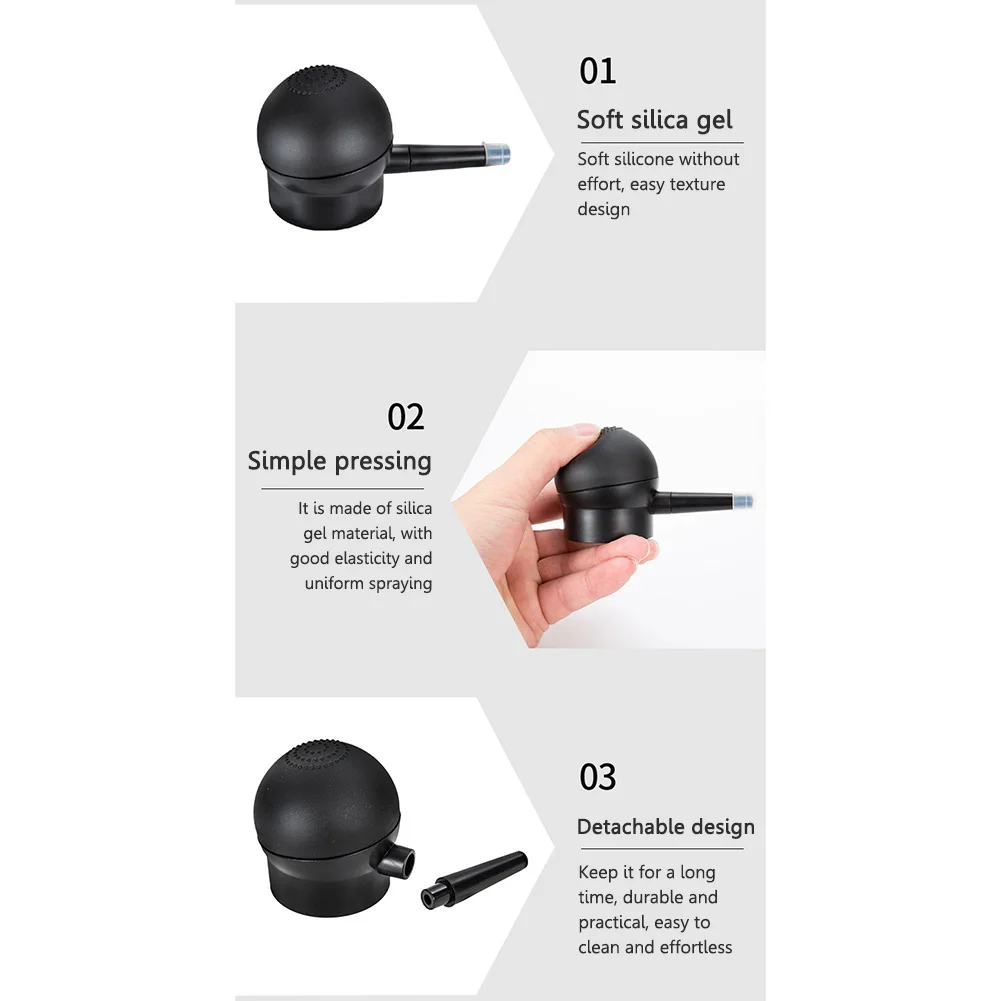 01

Soft silica gel

Soft silicone without effort, easy texture design

02

Simple pressing

It is made of silica gel material, with good elasticity and uniform spraying

03

Detachable design

Keep it for a long time, durable and practical, easy to clean and effortless