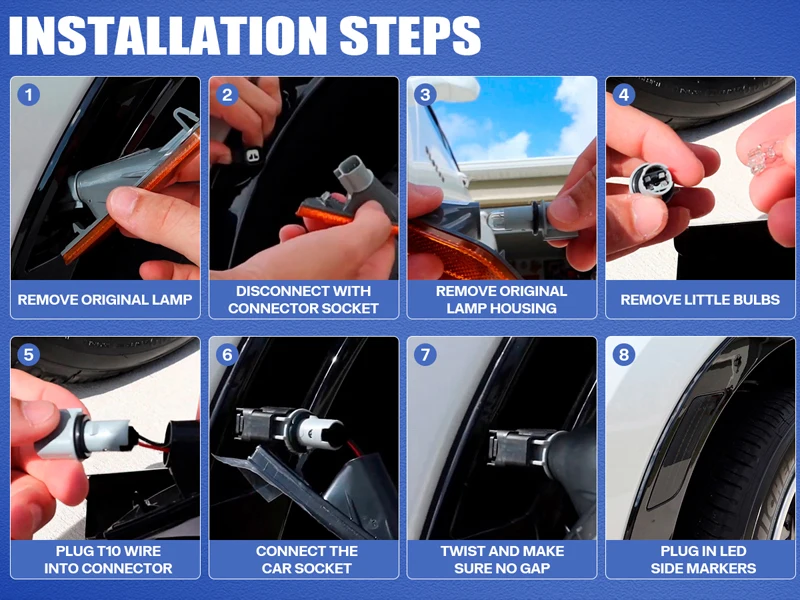 INSTALLATION STEPS

1
REMOVE ORIGINAL LAMP

2
DISCONNECT WITH CONNECTOR SOCKET

3
REMOVE ORIGINAL LAMP HOUSING

4
REMOVE LITTLE BULBS

5
PLUG T10 WIRE INTO CONNECTOR

6
CONNECT THE CAR SOCKET

7
TWIST AND MAKE SURE NO GAP

8
PLUG IN LED SIDE MARKERS