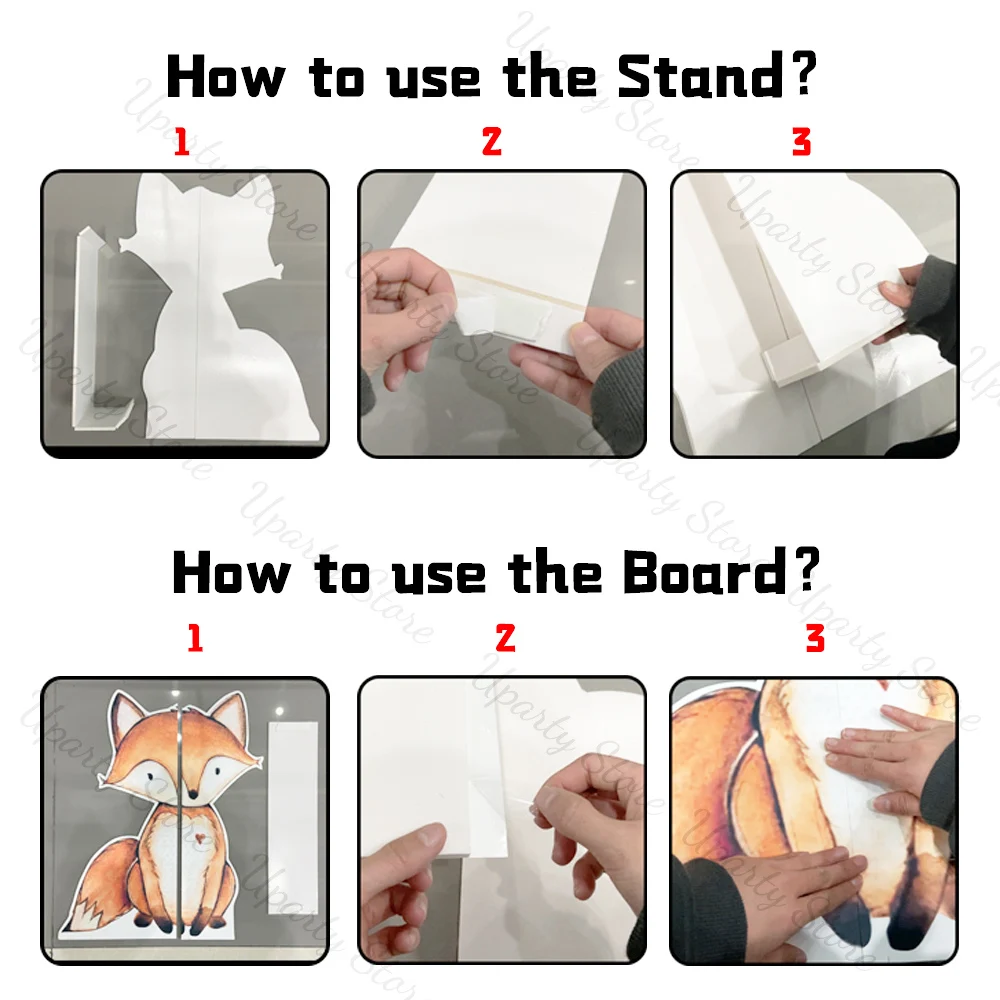 How to use the Stand?

1

2

3

How to use the Board?

1

2

3

Uparty Store