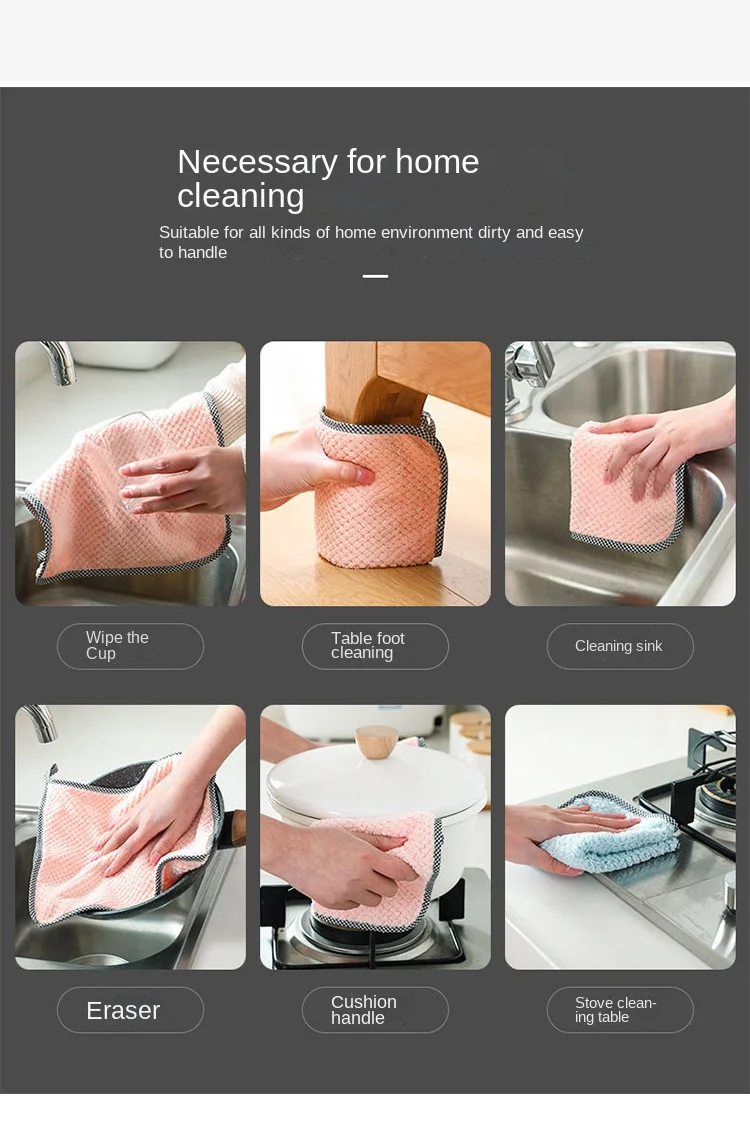 Necessary for home cleaning

Suitable for all kinds of home environment dirty and easy to handle

Wipe the Cup

Table foot cleaning

Cleaning sink

Eraser

Cushion handle

Stove cleaning table