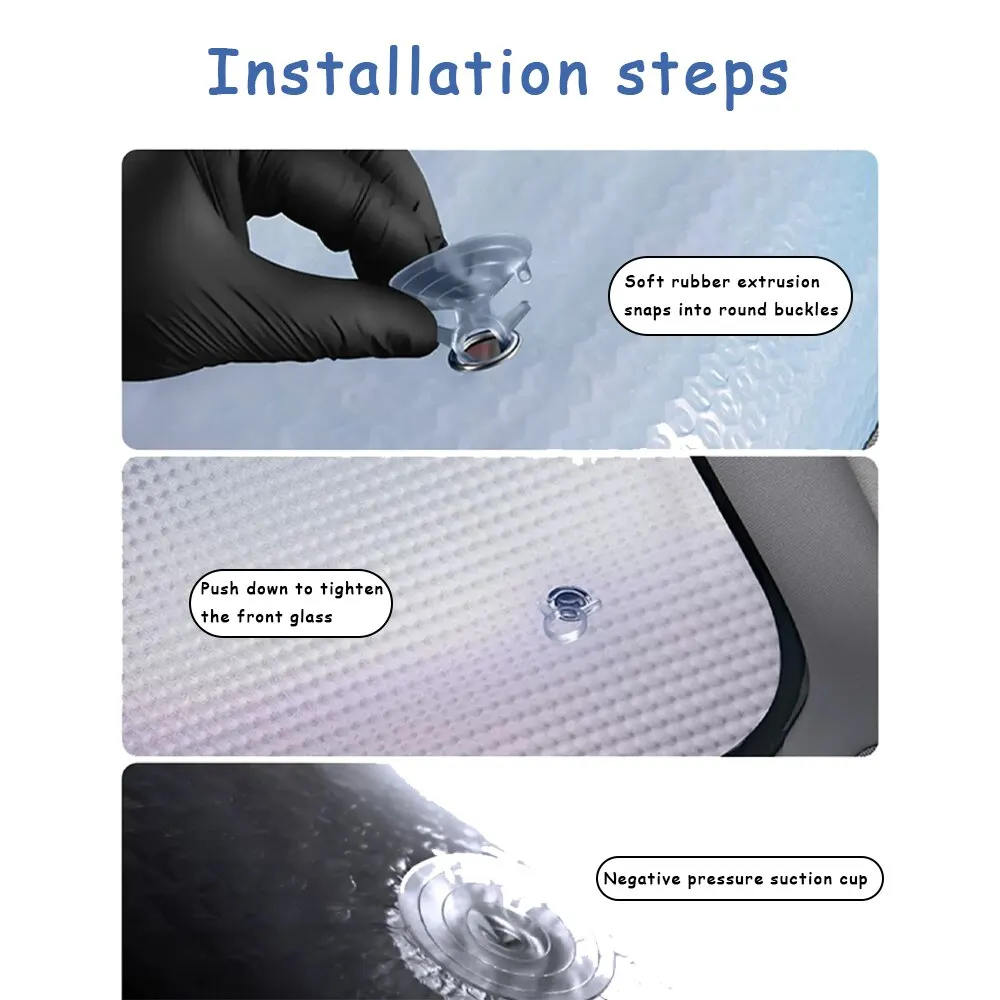 Installation steps

Soft rubber extrusion snaps into round buckles

Push down to tighten the front glass

Negative pressure suction cup