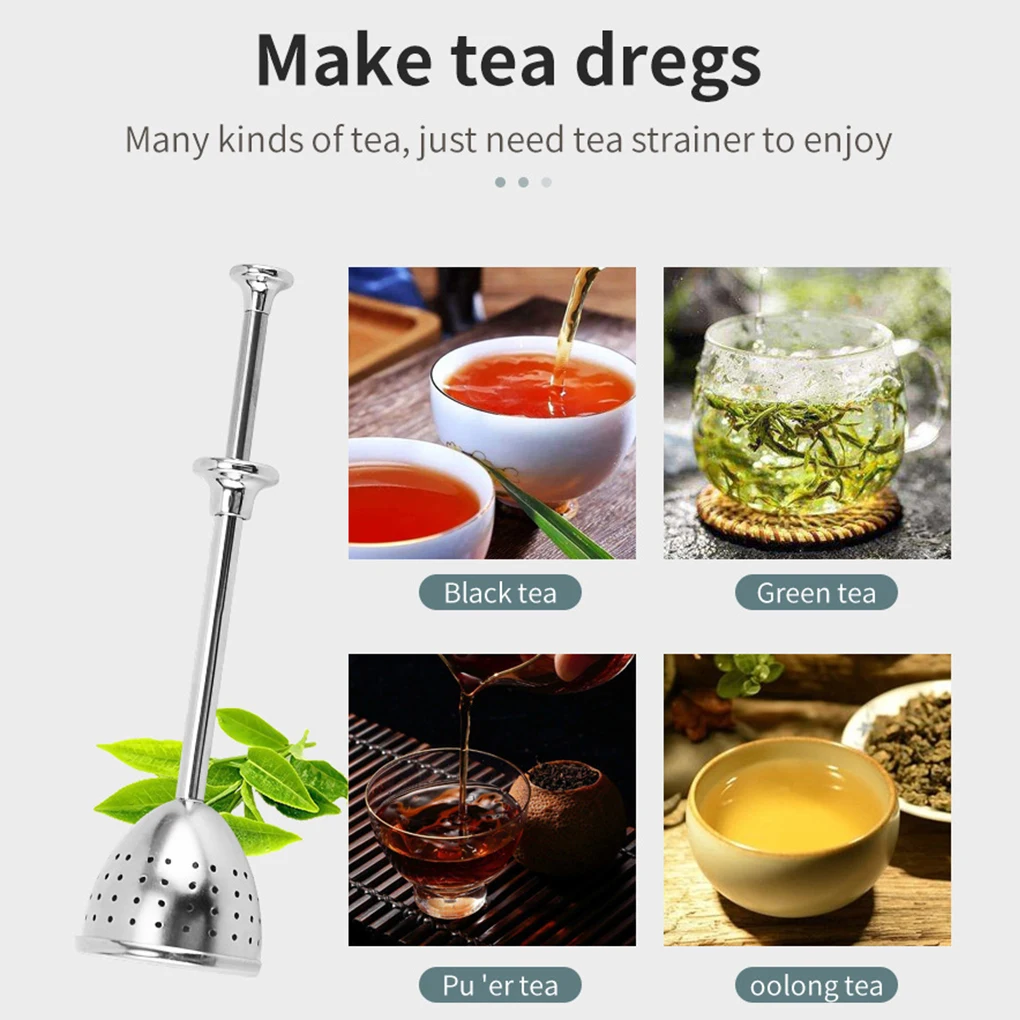 Make tea dregs

Many kinds of tea, just need tea strainer to enjoy

Black tea

Green tea

Pu 'er tea

oolong tea