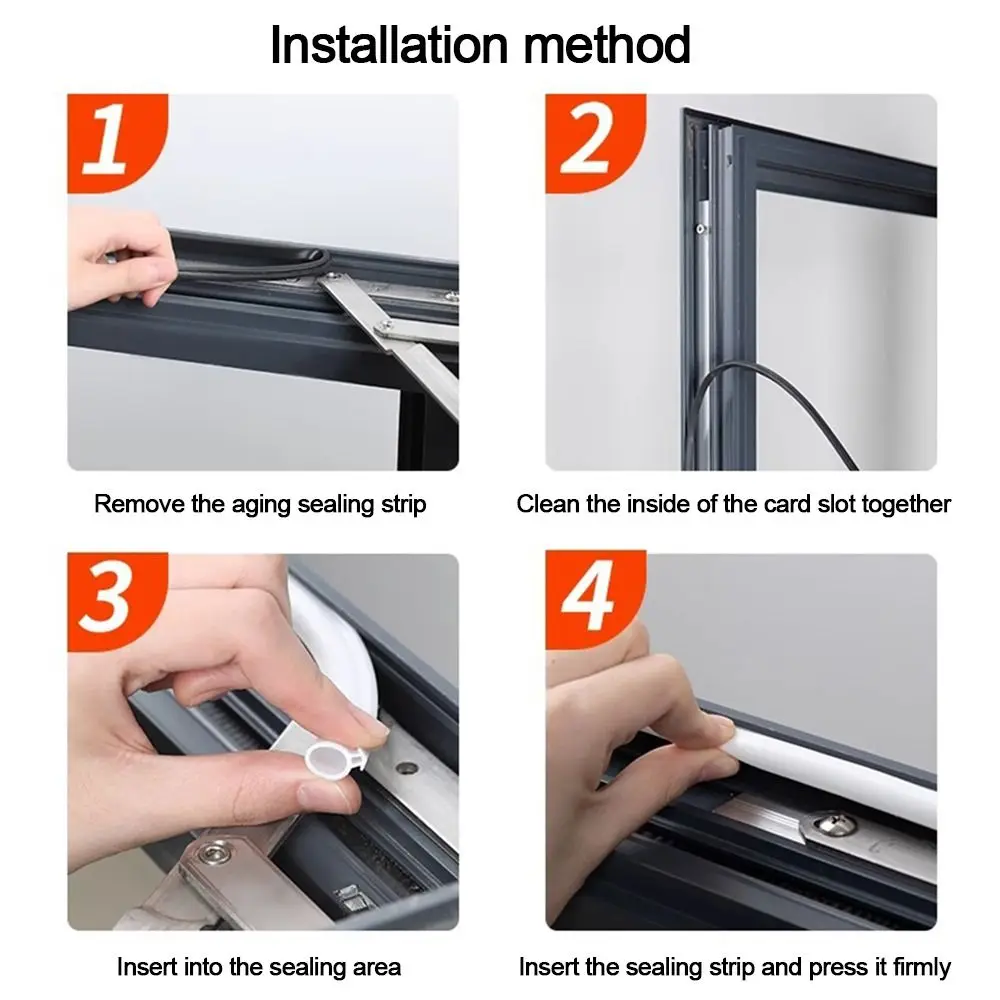 Installation method

1

Remove the aging sealing strip

2

Clean the inside of the card slot together

3

Insert into the sealing area

4

Insert the sealing strip and press it firmly