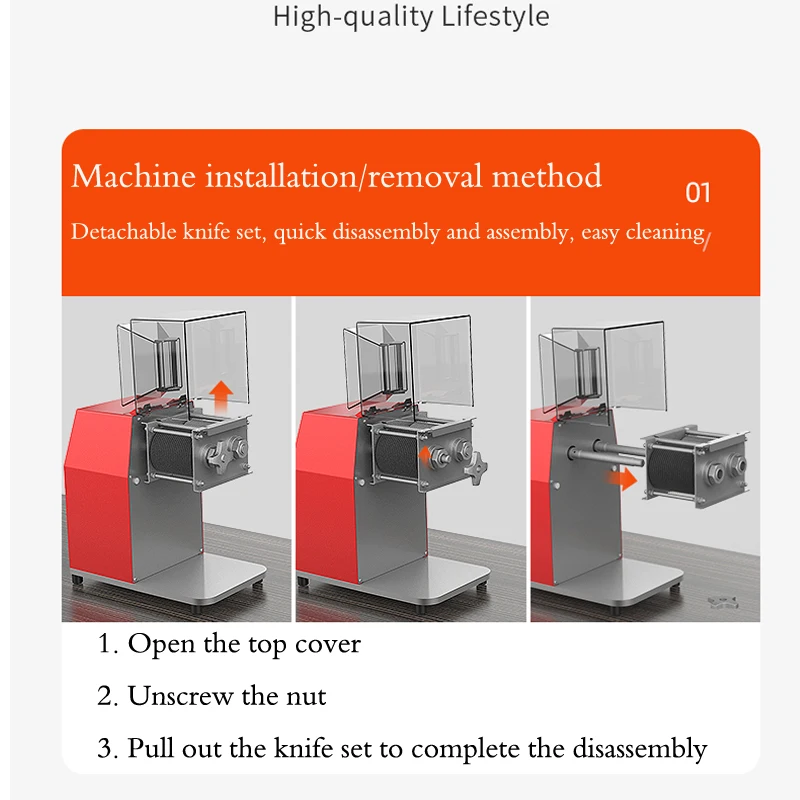 High-quality Lifestyle

Machine installation/removal method

01

Detachable knife set, quick disassembly and assembly, easy cleaning/

1. Open the top cover

2. Unscrew the nut

3. Pull out the knife set to complete the disassembly