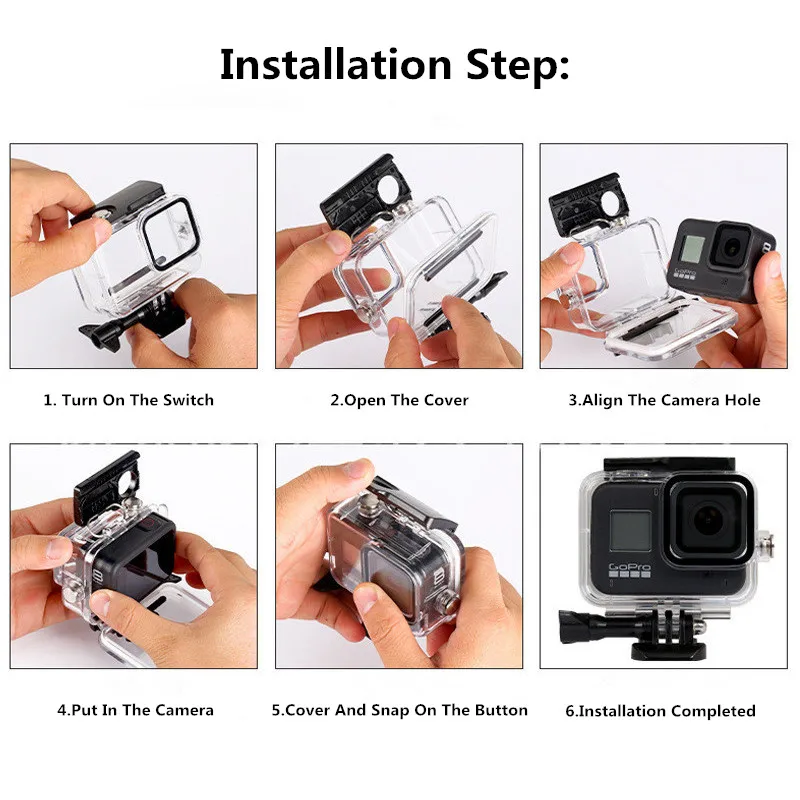 Installation Step:

GoPro

1. Turn On The Switch

2.Open The Cover

3.Align The Camera Hole

GoPro

4.Put In The Camera

5.Cover And Snap On The Button

6.Installation Completed