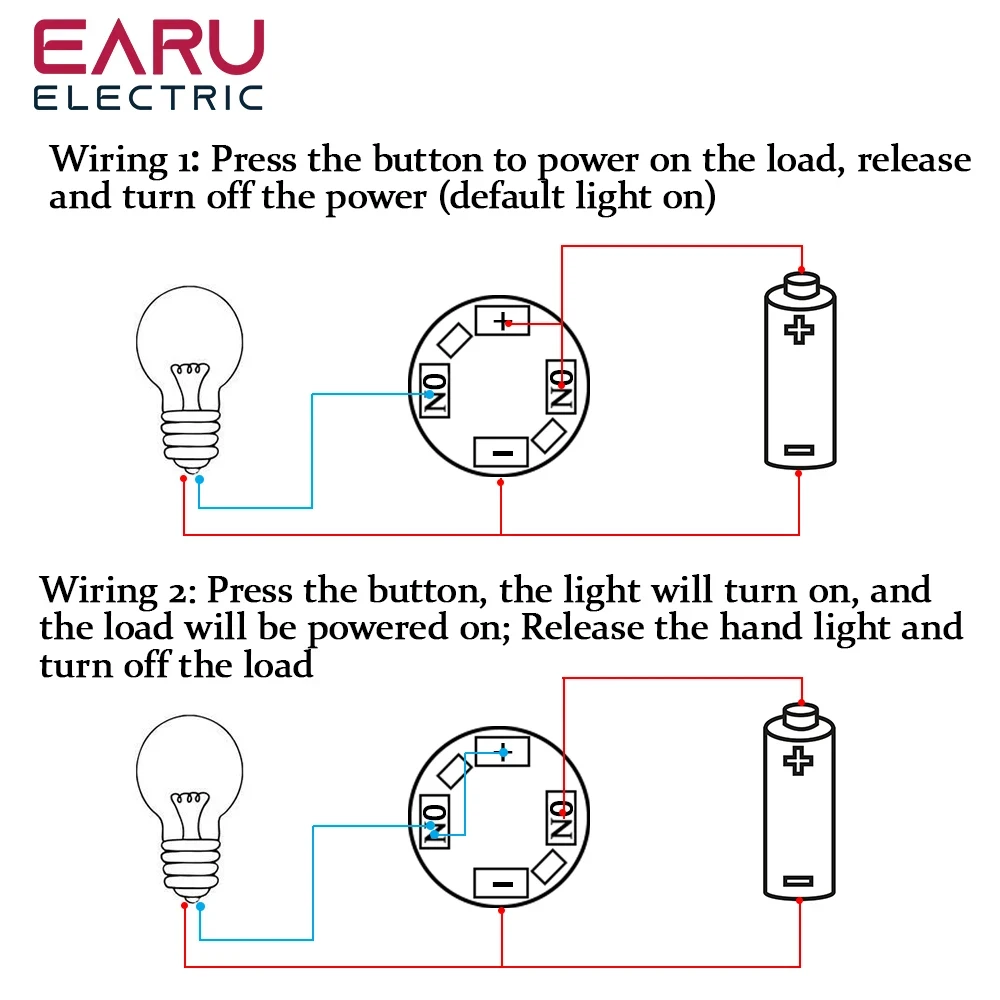 EARU
ELECTRIC

Wiring 1: Press the button to power on the load, release and turn off the power (default light on)

+
NO
NO
-
+
-

Wiring 2: Press the button, the light will turn on, and the load will be powered on; Release the hand light and turn off the load

+
NO
NO
-
+
-