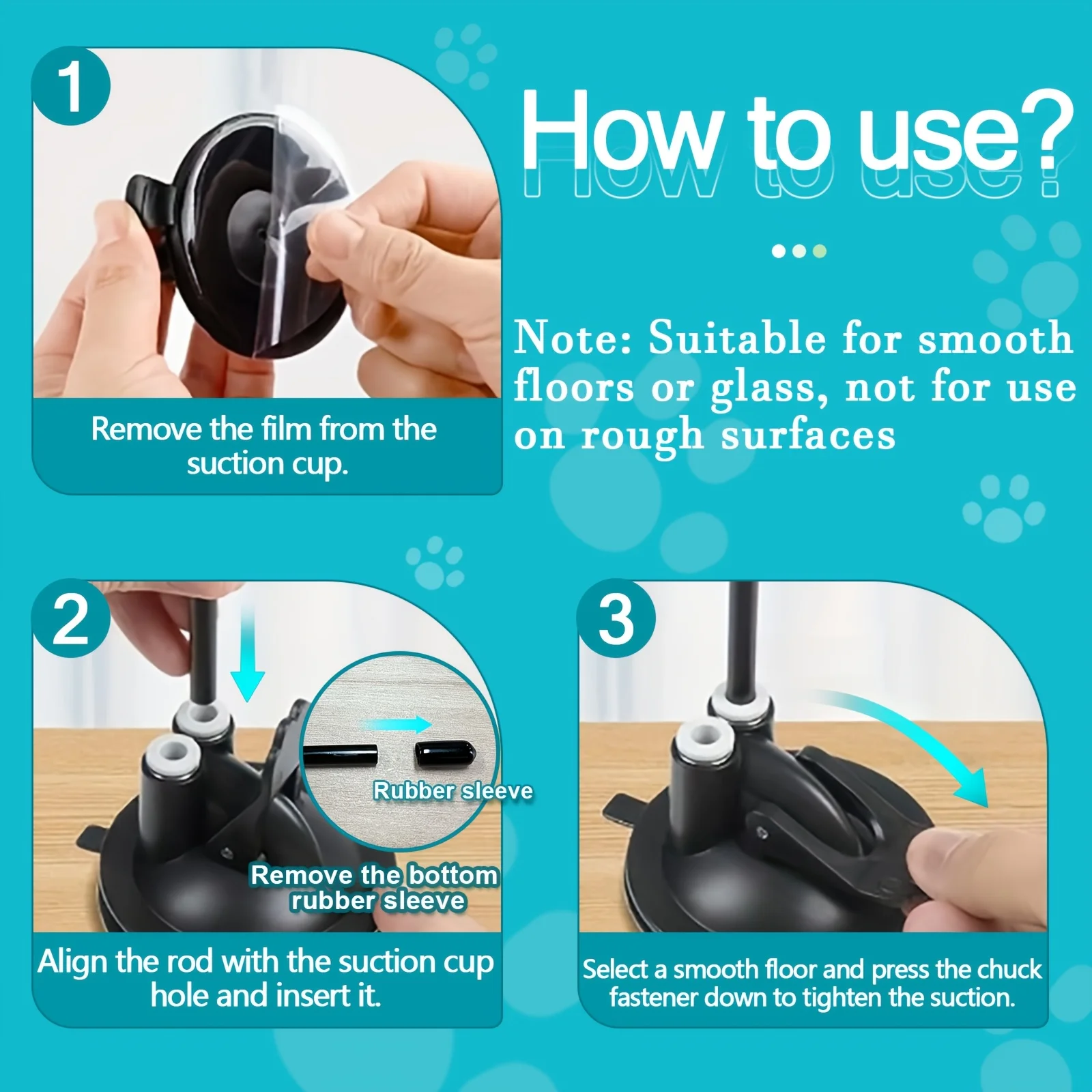 1

Remove the film from the suction cup.

How to use?

Note: Suitable for smooth floors or glass, not for use on rough surfaces

2

Rubber sleeve

Remove the bottom rubber sleeve

Align the rod with the suction cup hole and insert it.

3

Select a smooth floor and press the chuck fastener down to tighten the suction.