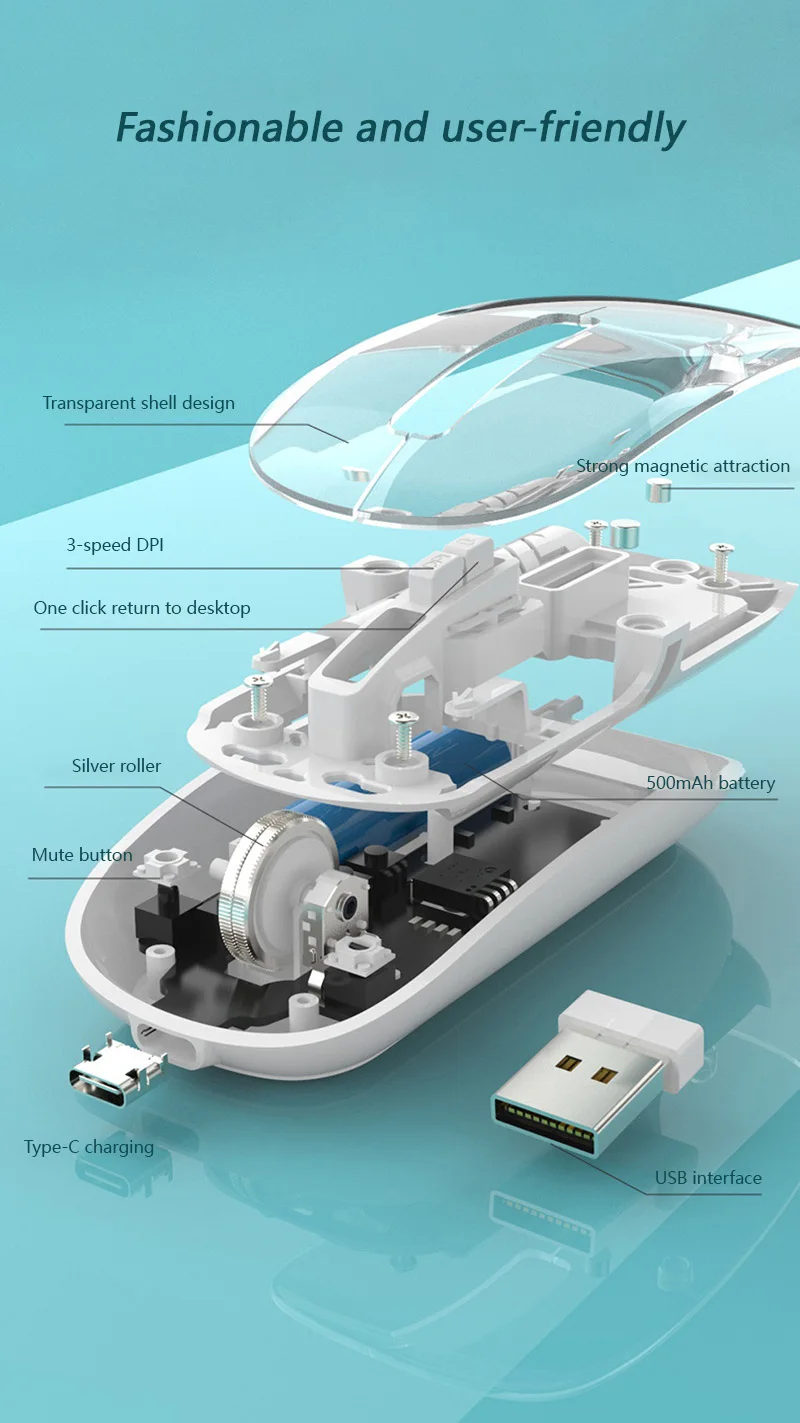 Fashionable and user-friendly

Transparent shell design

Strong magnetic attraction

3-speed DPI

One click return to desktop

Silver roller

500mAh battery

Mute button

Type-C charging

USB interface