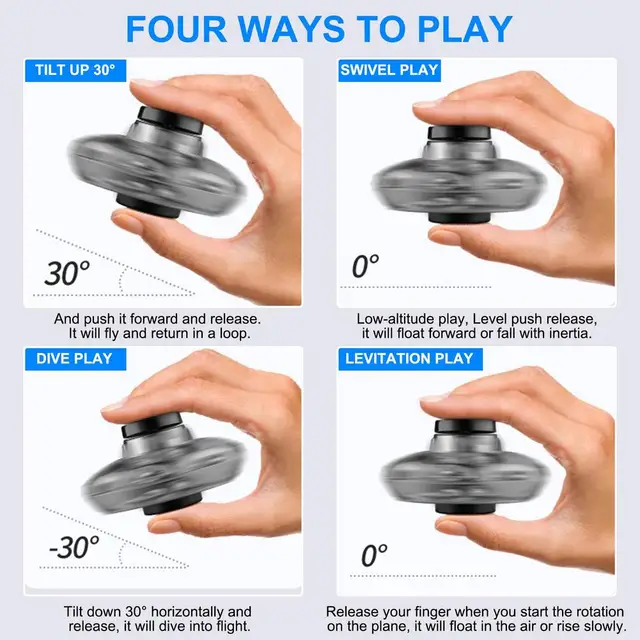 FOUR WAYS TO PLAY

TILT UP 30°

30°

And push it forward and release. It will fly and return in a loop.

SWIVEL PLAY

0°

Low-altitude play, Level push release, it will float forward or fall with inertia.

DIVE PLAY

-30°

Tilt down 30° horizontally and release, it will dive into flight.

LEVITATION PLAY

0°

Release your finger when you start the rotation on the plane, it will float in the air or rise slowly.