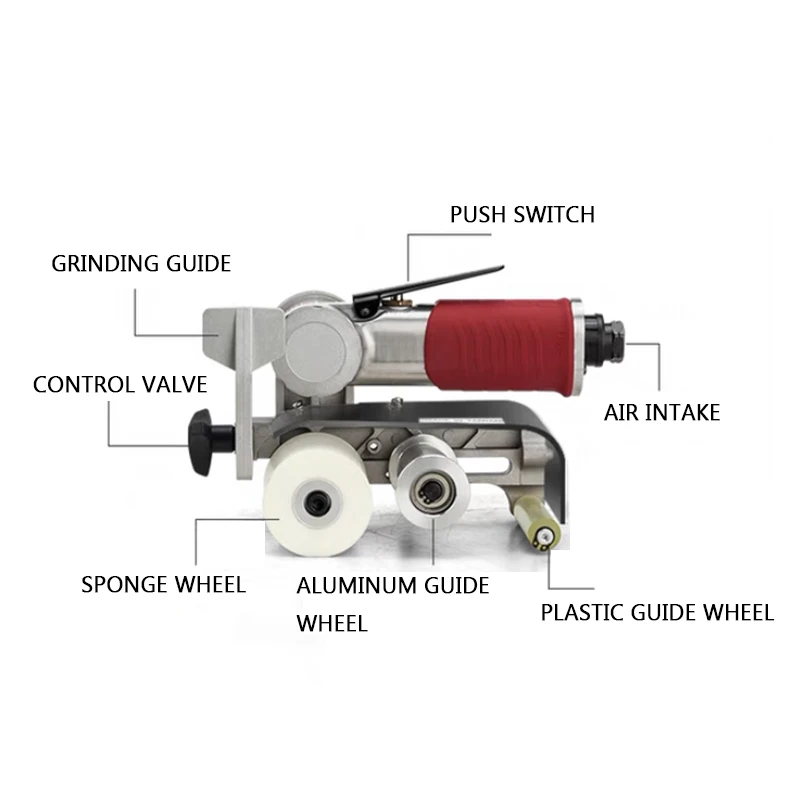 PUSH SWITCH

GRINDING GUIDE

CONTROL VALVE

AIR INTAKE

SPONGE WHEEL

ALUMINUM GUIDE WHEEL

PLASTIC GUIDE WHEEL