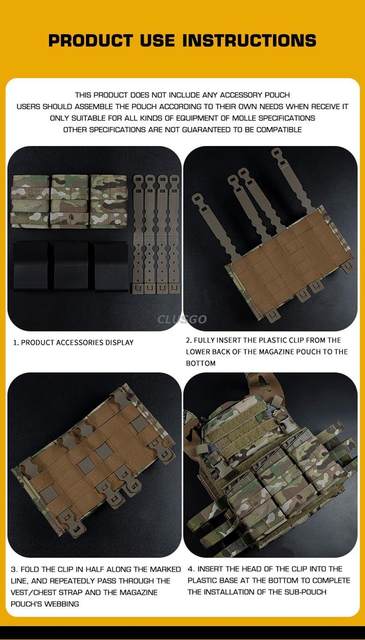 PRODUCT USE INSTRUCTIONS

THIS PRODUCT DOES NOT INCLUDE ANY ACCESSORY POUCH
USERS SHOULD ASSEMBLE THE POUCH ACCORDING TO THEIR OWN NEEDS WHEN RECEIVE IT
ONLY SUITABLE FOR ALL KINDS OF EQUIPMENT OF MOLLE SPECIFICATIONS
OTHER SPECIFICATIONS ARE NOT GUARANTEED TO BE COMPATIBLE

CLUSGO

1. PRODUCT ACCESSORIES DISPLAY

2. FULLY INSERT THE PLASTIC CLIP FROM THE LOWER BACK OF THE MAGAZINE POUCH TO THE BOTTOM

3. FOLD THE CLIP IN HALF ALONG THE MARKED LINE, AND REPEATEDLY PASS THROUGH THE VEST/CHEST STRAP AND THE MAGAZINE POUCH'S WEBBING

4. INSERT THE HEAD OF THE CLIP INTO THE PLASTIC BASE AT THE BOTTOM TO COMPLETE THE INSTALLATION OF THE SUB-POUCH