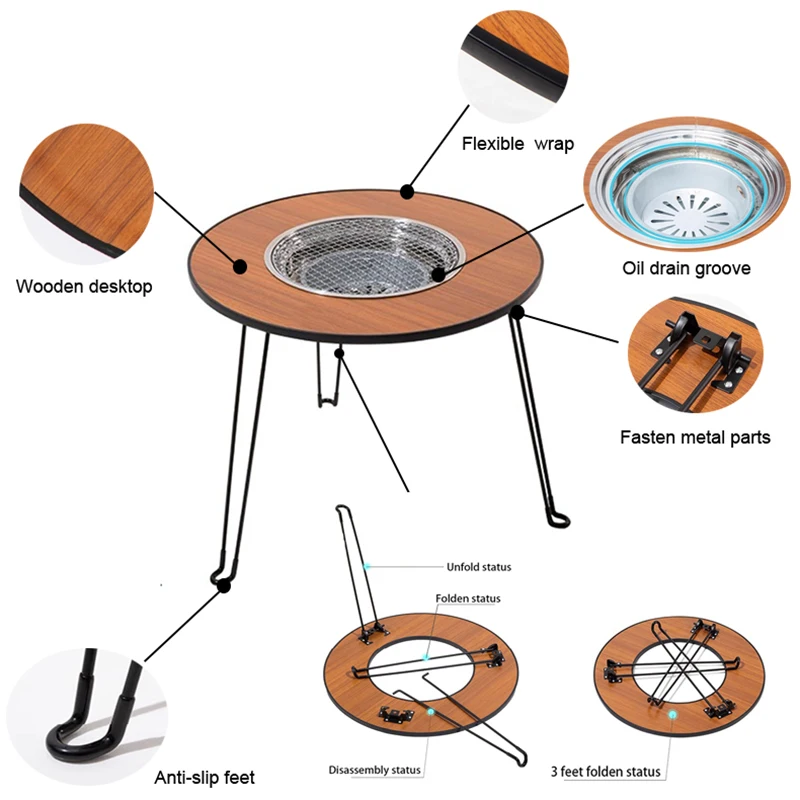 Flexible wrap

Wooden desktop

Oil drain groove

Fasten metal parts

Unfold status

Folden status

Disassembly status

3 feet folden status

Anti-slip feet