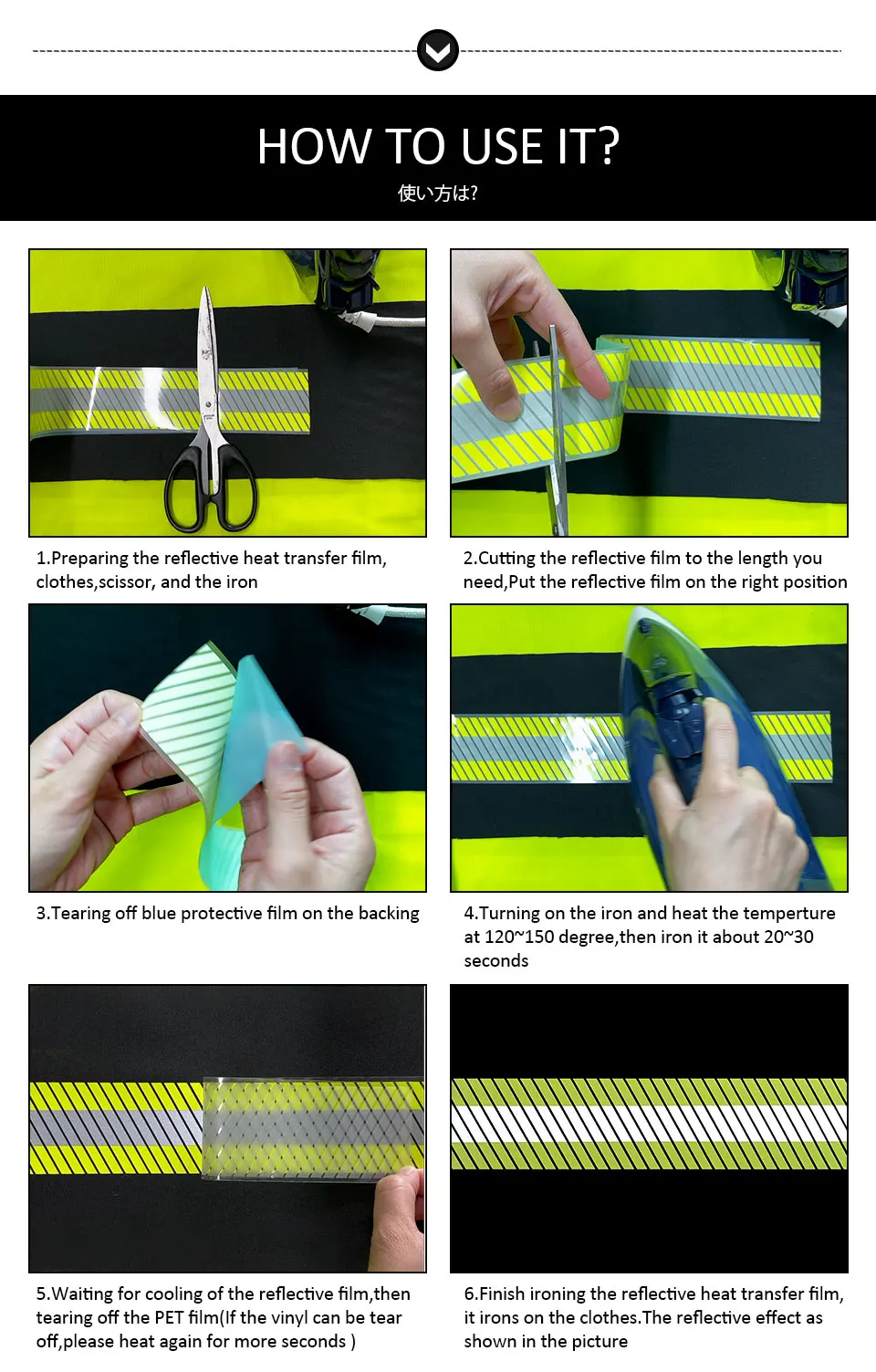 HOW TO USE IT?

使い方は?

1.Preparing the reflective heat transfer film, clothes,scissor, and the iron

2.Cutting the reflective film to the length you need,Put the reflective film on the right position

3.Tearing off blue protective film on the backing

4.Turning on the iron and heat the temperture at 120~150 degree,then iron it about 20~30 seconds

5.Waiting for cooling of the reflective film,then tearing off the PET film(If the vinyl can be tear off,please heat again for more seconds )

6.Finish ironing the reflective heat transfer film, it irons on the clothes.The reflective effect as shown in the picture