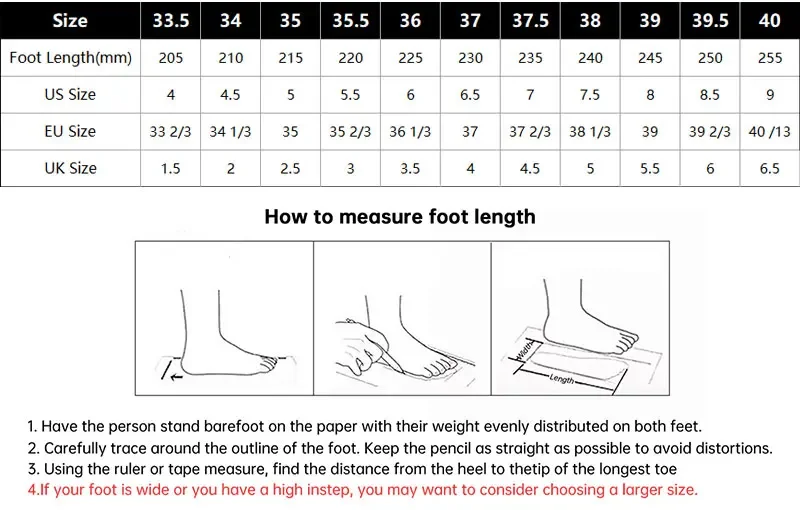 | Size | 33.5 | 34 | 35 | 35.5 | 36 | 37 | 37.5 | 38 | 39 | 39.5 | 40 |
|---|---|---|---|---|---|---|---|---|---|---|---|
| Foot Length(mm) | 205 | 210 | 215 | 220 | 225 | 230 | 235 | 240 | 245 | 250 | 255 |
| US Size | 4 | 4.5 | 5 | 5.5 | 6 | 6.5 | 7 | 7.5 | 8 | 8.5 | 9 |
| EU Size | 33 2/3 | 34 1/3 | 35 | 35 2/3 | 36 1/3 | 37 | 37 2/3 | 38 1/3 | 39 | 39 2/3 | 40 /13 |
| UK Size | 1.5 | 2 | 2.5 | 3 | 3.5 | 4 | 4.5 | 5 | 5.5 | 6 | 6.5 |

How to measure foot length

Width

Length

1. Have the person stand barefoot on the paper with their weight evenly distributed on both feet.
2. Carefully trace around the outline of the foot. Keep the pencil as straight as possible to avoid distortions.
3. Using the ruler or tape measure, find the distance from the heel to thetip of the longest toe
4.If your foot is wide or you have a high instep, you may want to consider choosing a larger size.