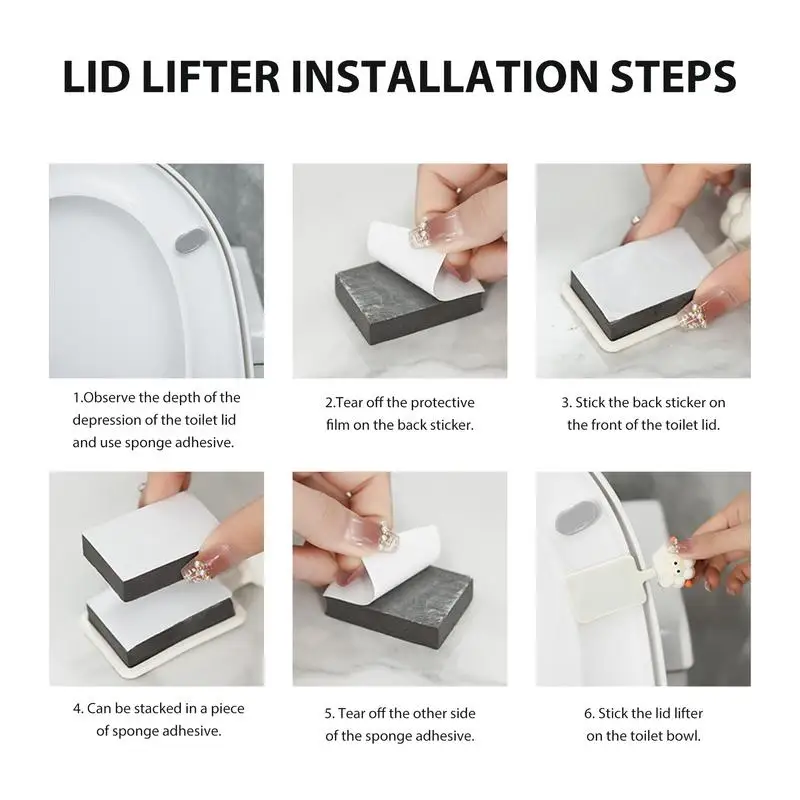 LID LIFTER INSTALLATION STEPS

1.Observe the depth of the depression of the toilet lid and use sponge adhesive.

2.Tear off the protective film on the back sticker.

3. Stick the back sticker on the front of the toilet lid.

4. Can be stacked in a piece of sponge adhesive.

5. Tear off the other side of the sponge adhesive.

6. Stick the lid lifter on the toilet bowl.