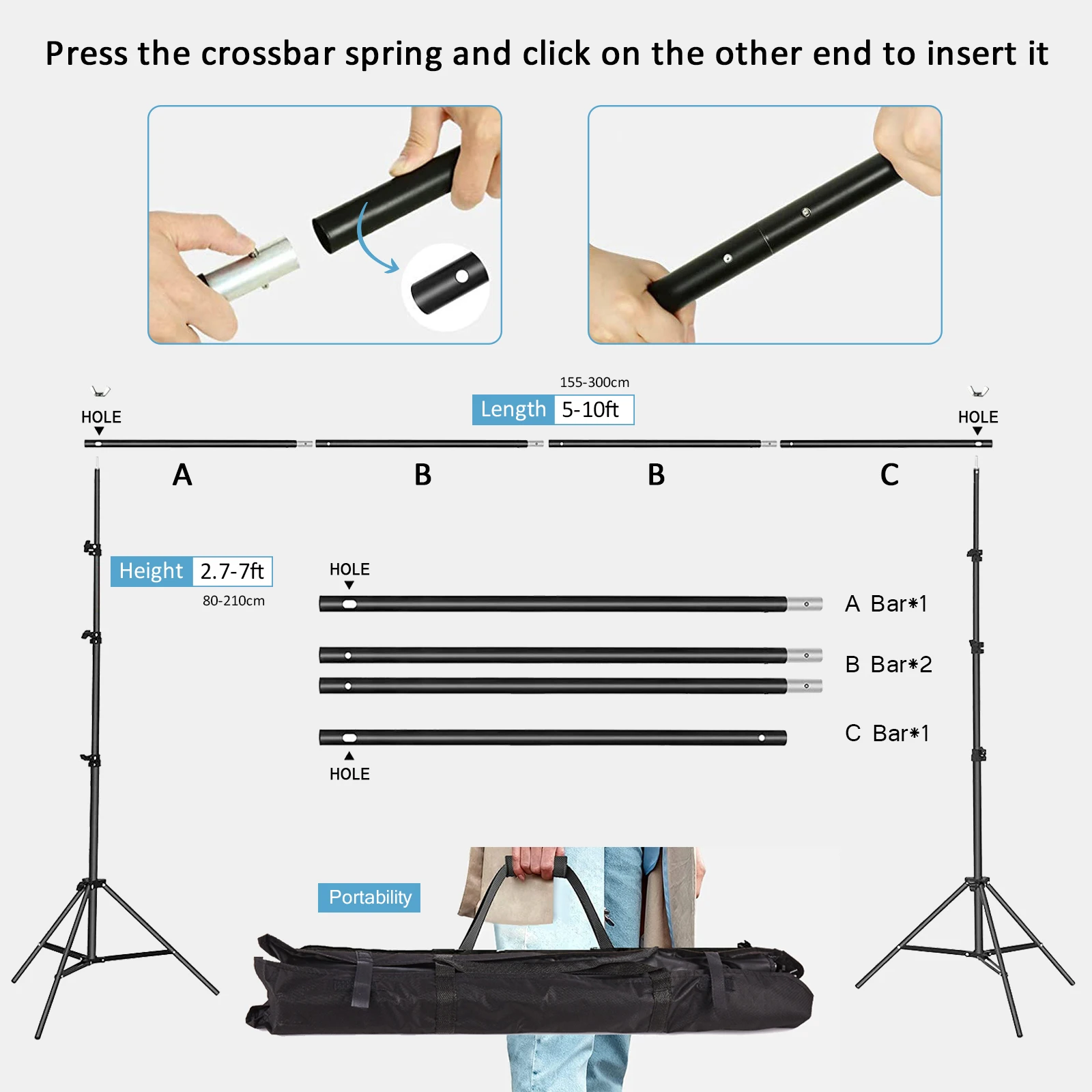 Press the crossbar spring and click on the other end to insert it

155-300cm

Length 5-10ft

HOLE

HOLE

A B B C

Height 2.7-7ft

80-210cm

HOLE

A Bar*1

B Bar*2

C Bar*1

HOLE

Portability