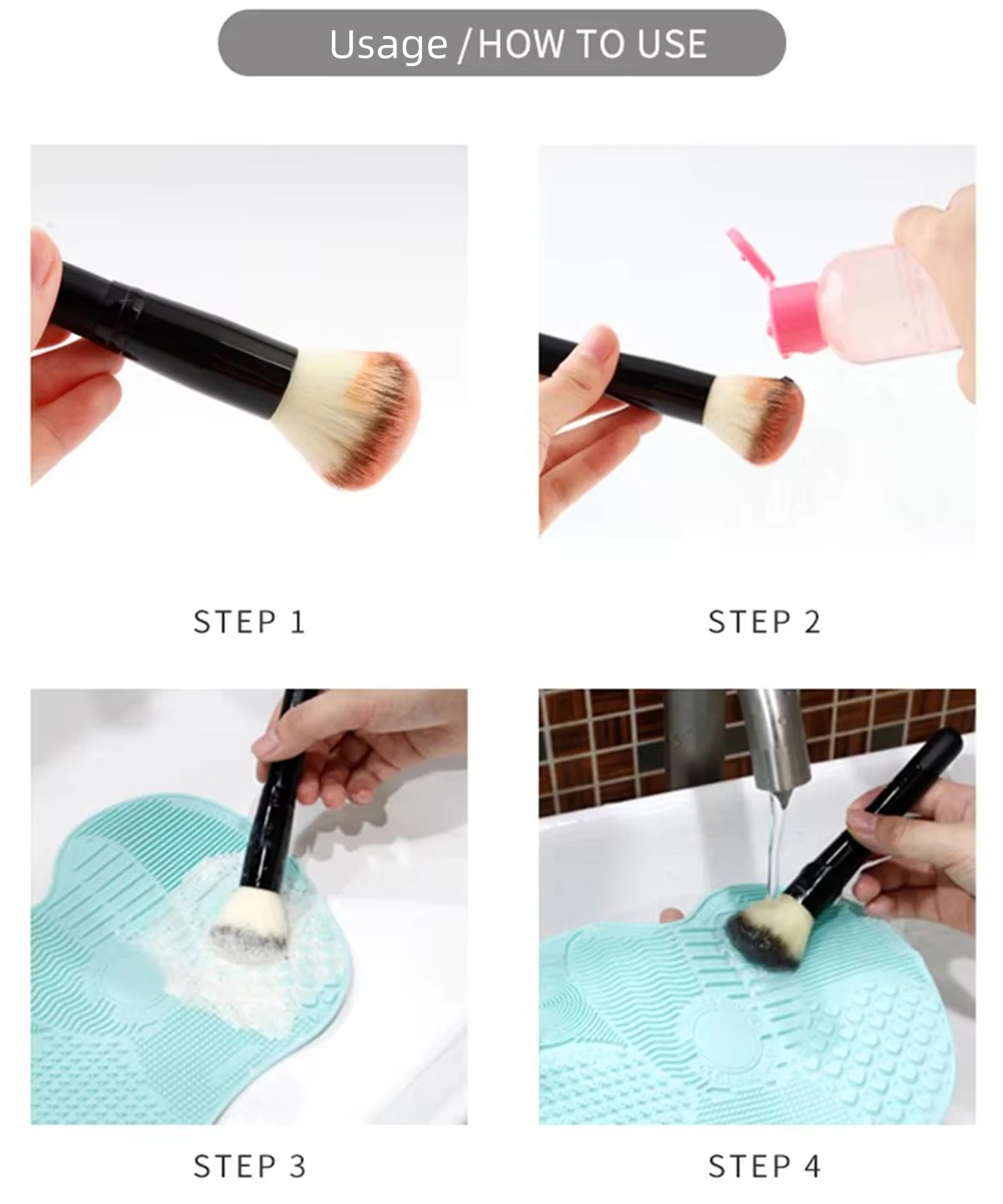 Usage / HOW TO USE

STEP 1

STEP 2

STEP 3

STEP 4