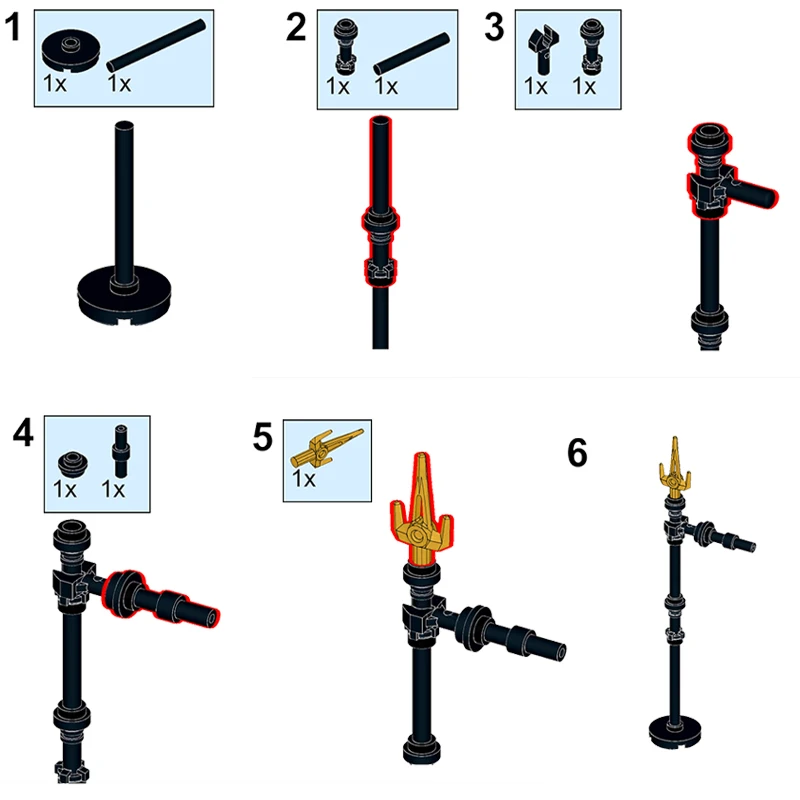 1
1x 1x

2
1x 1x

3
1x 1x

4
1x 1x

5
1x

6