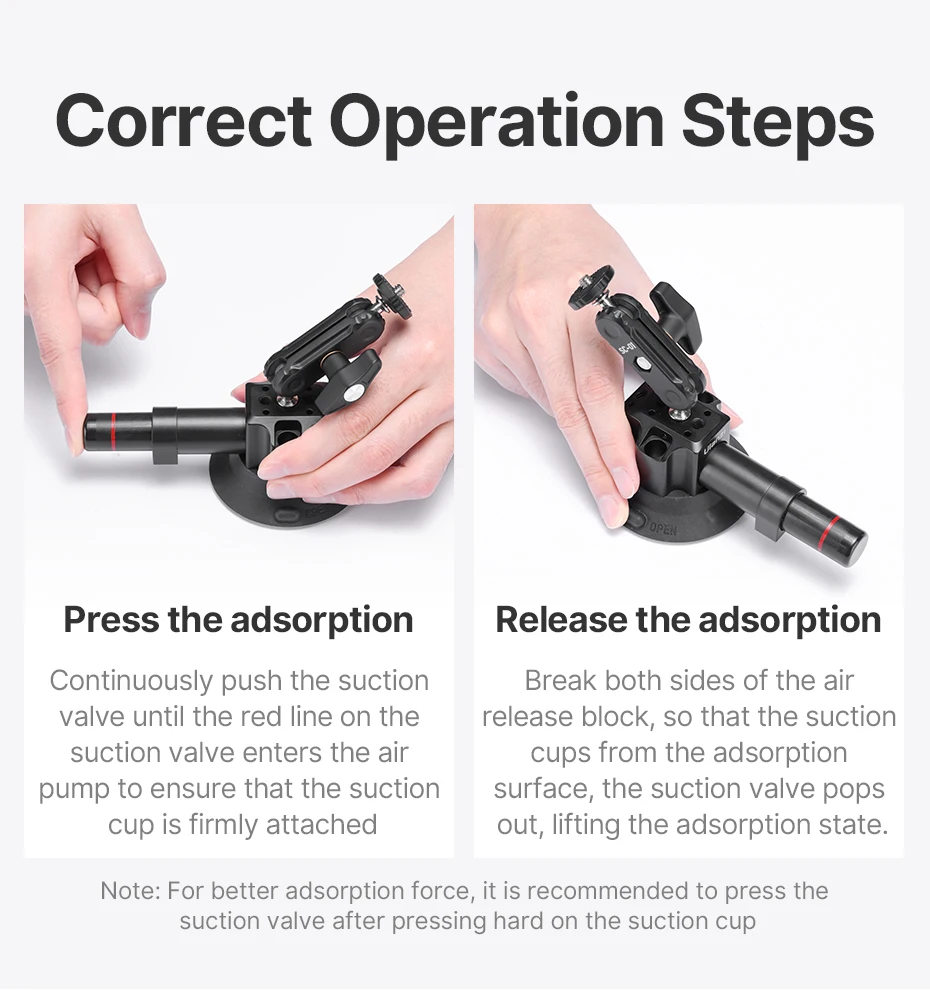 Correct Operation Steps

SC-01

OPEN

Press the adsorption

Continuously push the suction valve until the red line on the suction valve enters the air pump to ensure that the suction cup is firmly attached

Release the adsorption

Break both sides of the air release block, so that the suction cups from the adsorption surface, the suction valve pops out, lifting the adsorption state.

Note: For better adsorption force, it is recommended to press the suction valve after pressing hard on the suction cup