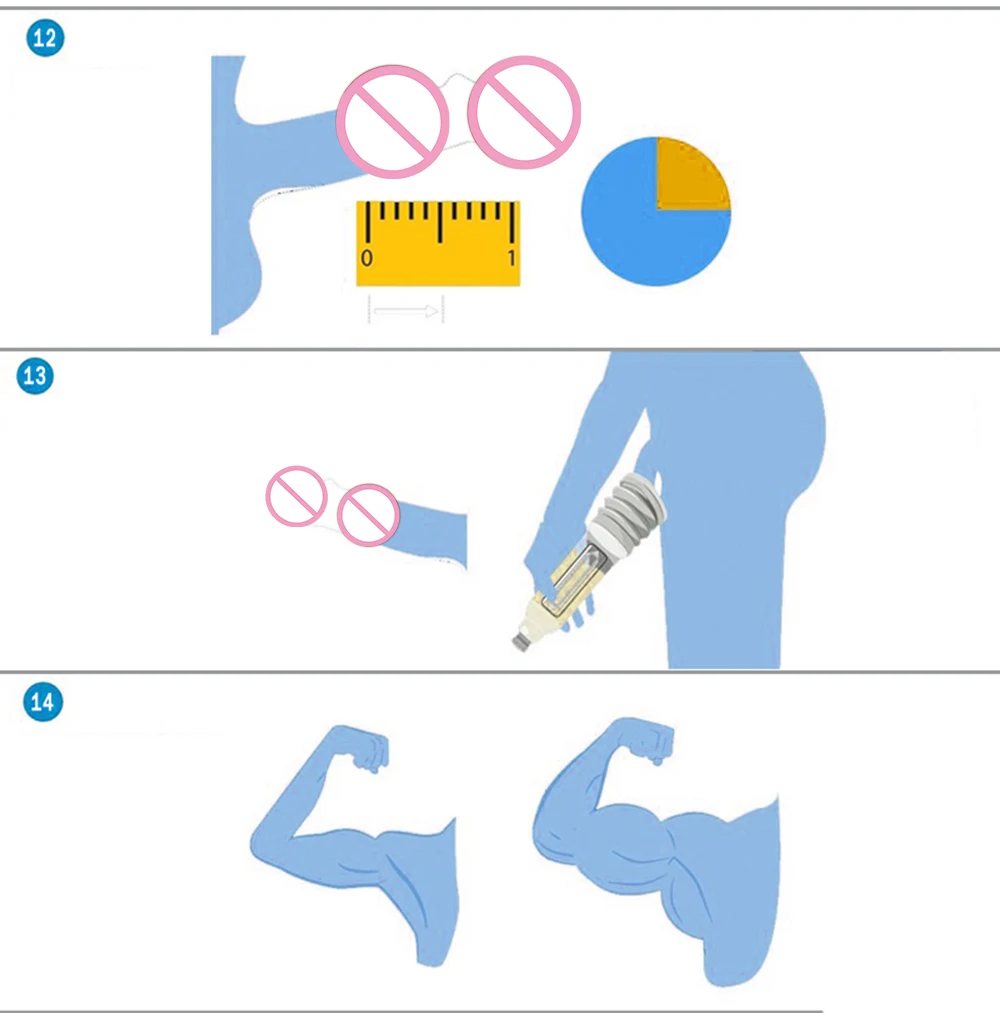 12

0
1

13

14