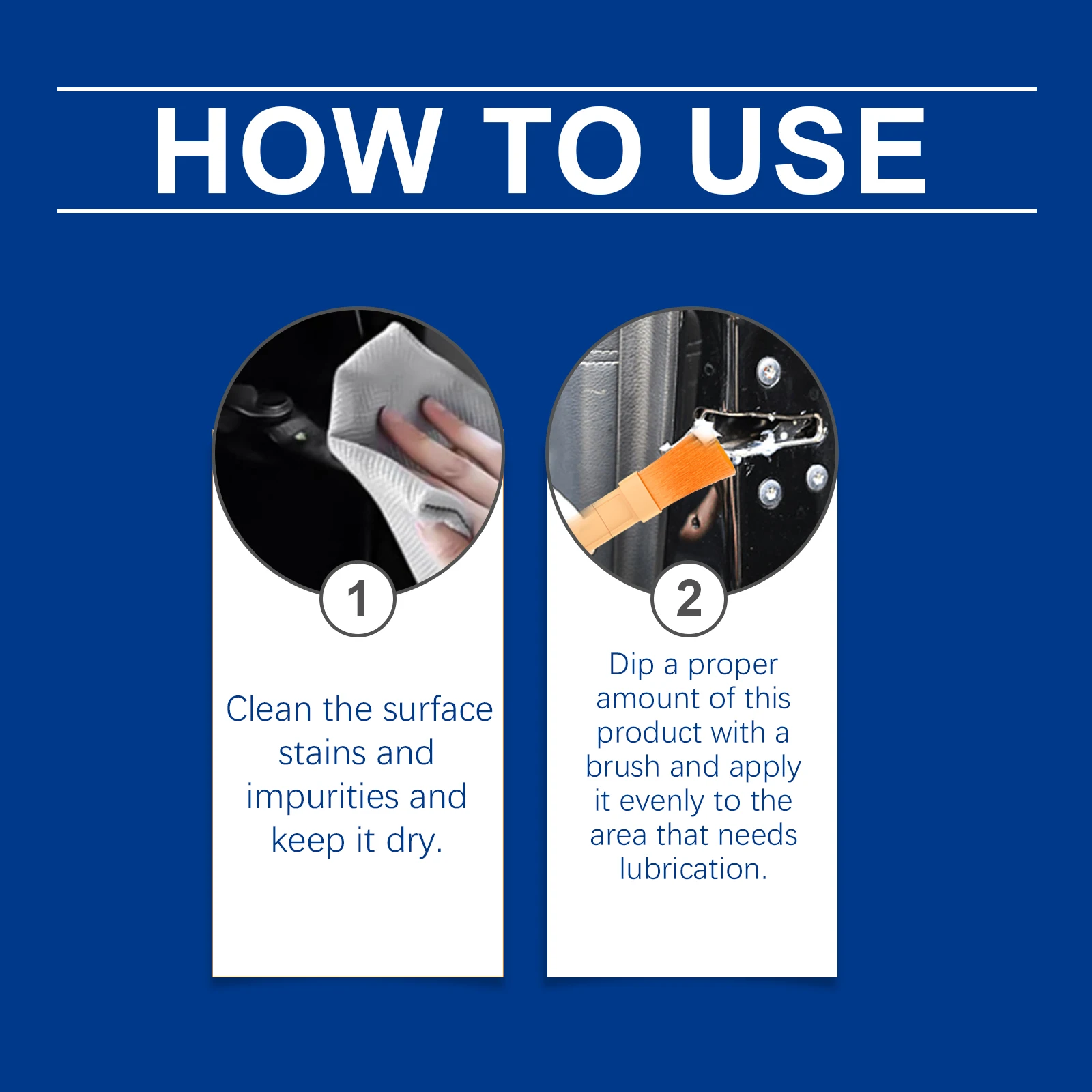 HOW TO USE

1

Clean the surface stains and impurities and keep it dry.

2

Dip a proper amount of this product with a brush and apply it evenly to the area that needs lubrication.