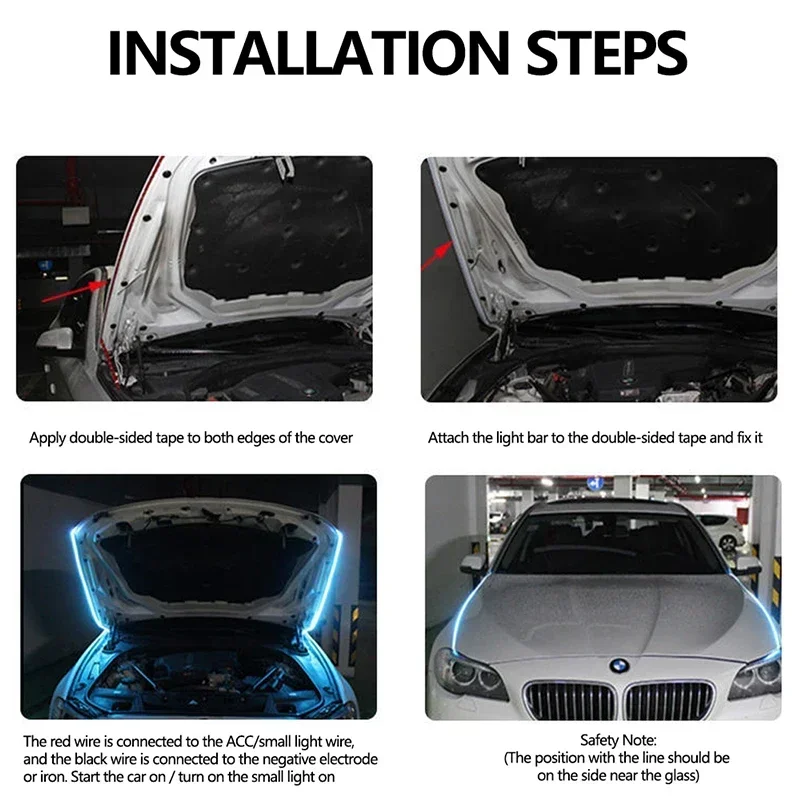 INSTALLATION STEPS

Apply double-sided tape to both edges of the cover

Attach the light bar to the double-sided tape and fix it

The red wire is connected to the ACC/small light wire, and the black wire is connected to the negative electrode or iron. Start the car on / turn on the small light on

Safety Note:
(The position with the line should be on the side near the glass)