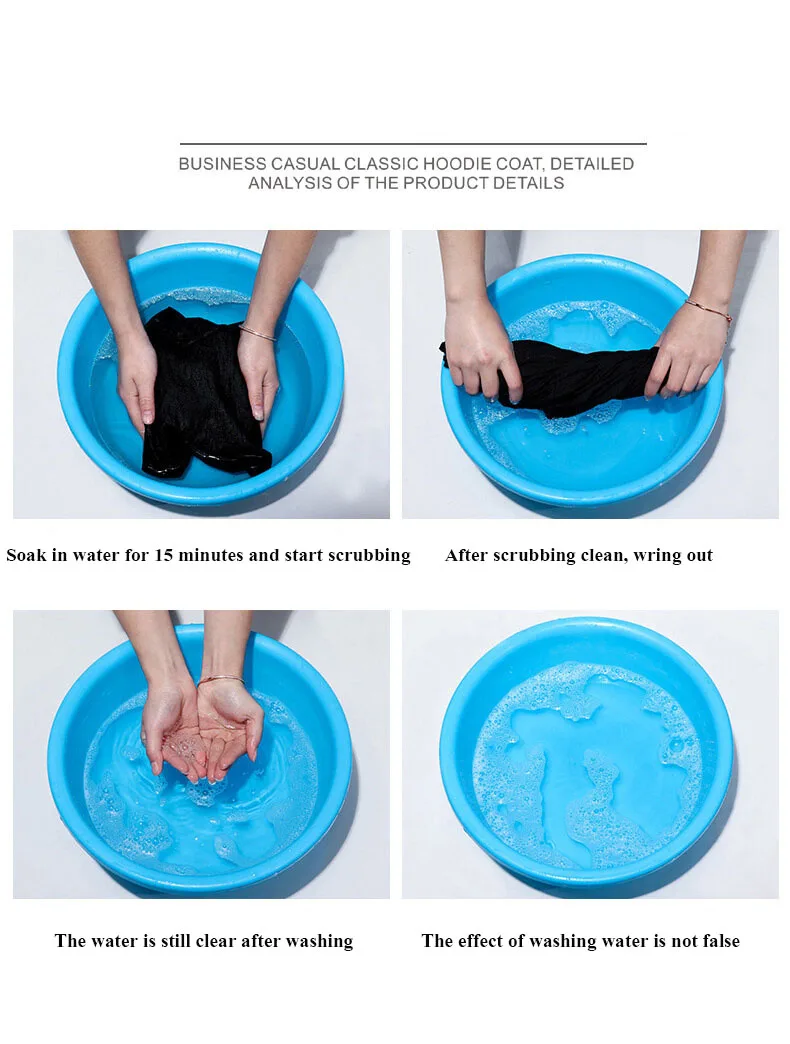 BUSINESS CASUAL CLASSIC HOODIE COAT, DETAILED ANALYSIS OF THE PRODUCT DETAILS

Soak in water for 15 minutes and start scrubbing

After scrubbing clean, wring out

The water is still clear after washing

The effect of washing water is not false