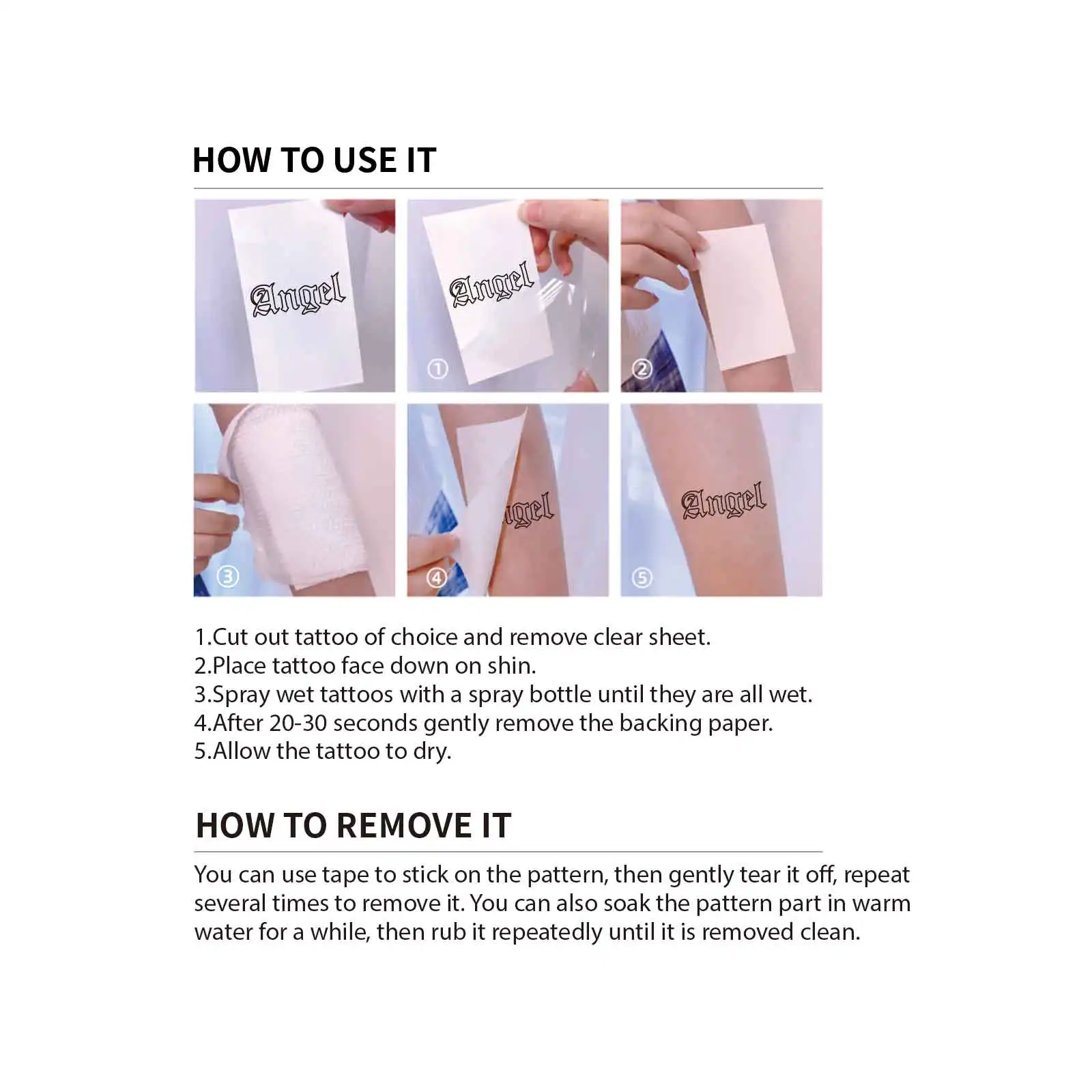 HOW TO USE IT

Angel

Angel
①

②

③

ngel
④

Angel
⑤

1.Cut out tattoo of choice and remove clear sheet.
2.Place tattoo face down on shin.
3.Spray wet tattoos with a spray bottle until they are all wet.
4.After 20-30 seconds gently remove the backing paper.
5.Allow the tattoo to dry.

HOW TO REMOVE IT

You can use tape to stick on the pattern, then gently tear it off, repeat several times to remove it. You can also soak the pattern part in warm water for a while, then rub it repeatedly until it is removed clean.