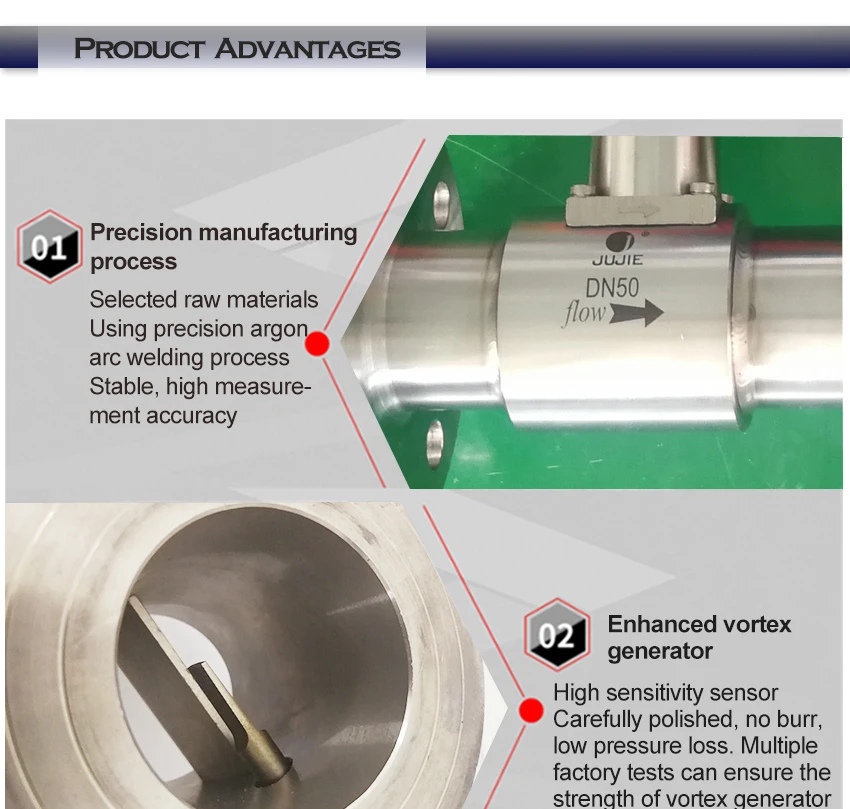 PRODUCT ADVANTAGES

01 Precision manufacturing process

Selected raw materials
Using precision argon arc welding process
Stable, high measurement accuracy

JUJIE
DN50
flow

02 Enhanced vortex generator

High sensitivity sensor
Carefully polished, no burr, low pressure loss. Multiple factory tests can ensure the strength of vortex generator