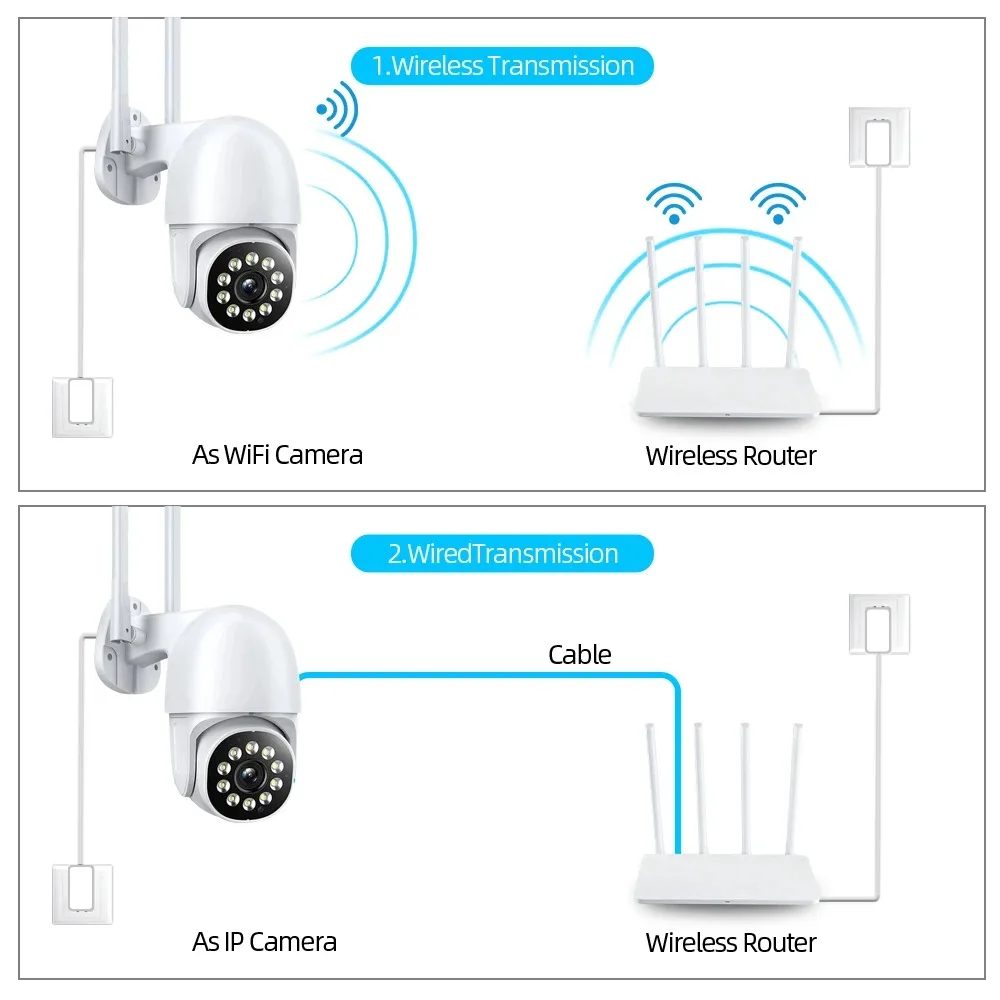 1.Wireless Transmission

As WiFi Camera

Wireless Router

2.WiredTransmission

Cable

As IP Camera

Wireless Router