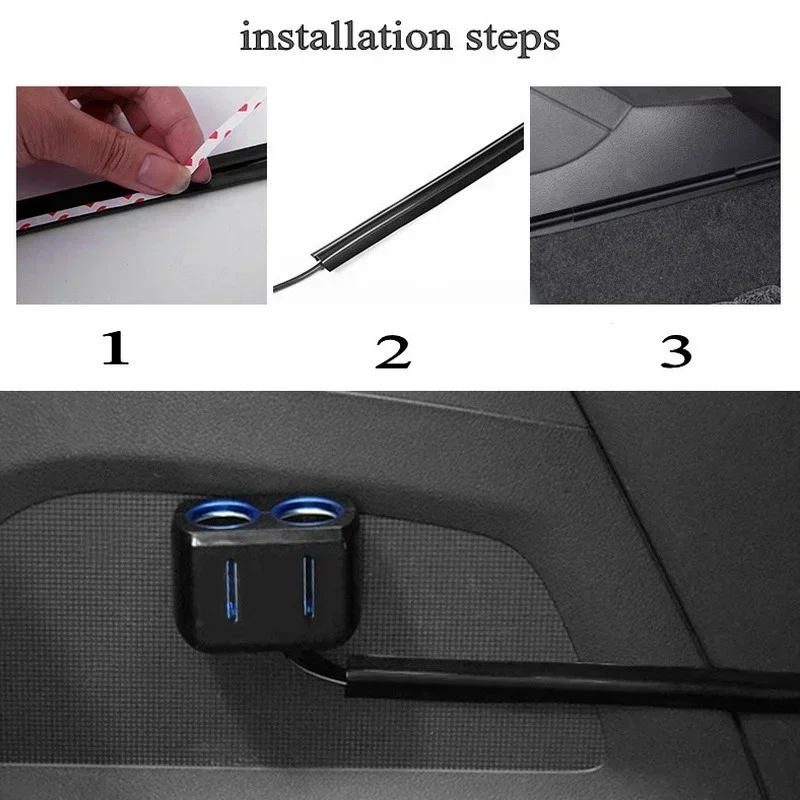 installation steps

1

2

3