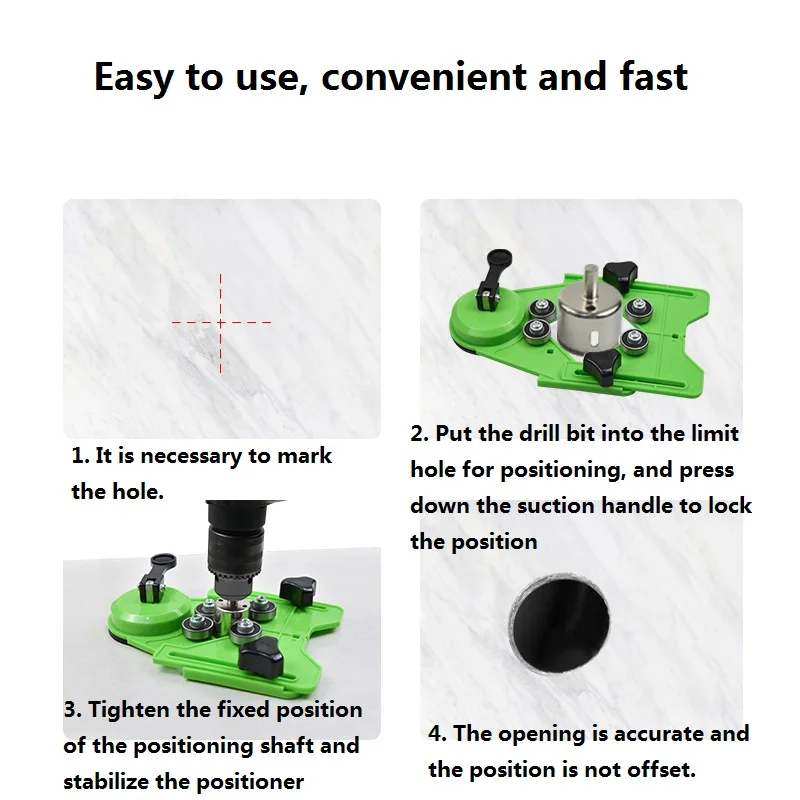 Easy to use, convenient and fast

1. It is necessary to mark the hole.

2. Put the drill bit into the limit hole for positioning, and press down the suction handle to lock the position

3. Tighten the fixed position of the positioning shaft and stabilize the positioner

4. The opening is accurate and the position is not offset.