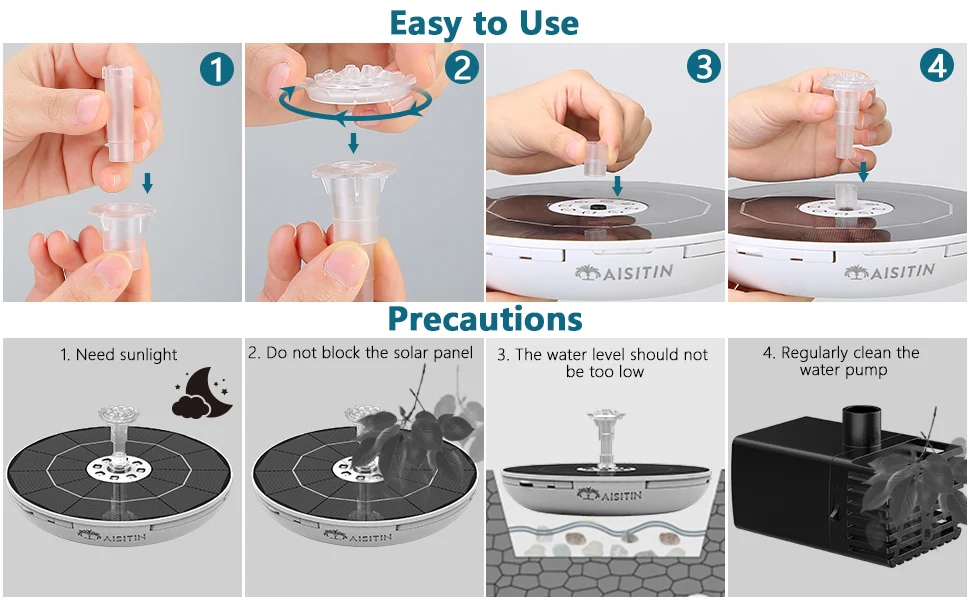 Easy to Use

1

2

3

AISITIN

4

AISITIN

Precautions

1. Need sunlight

AISITIN

2. Do not block the solar panel

AISITIN

3. The water level should not be too low

AISITIN

4. Regularly clean the water pump