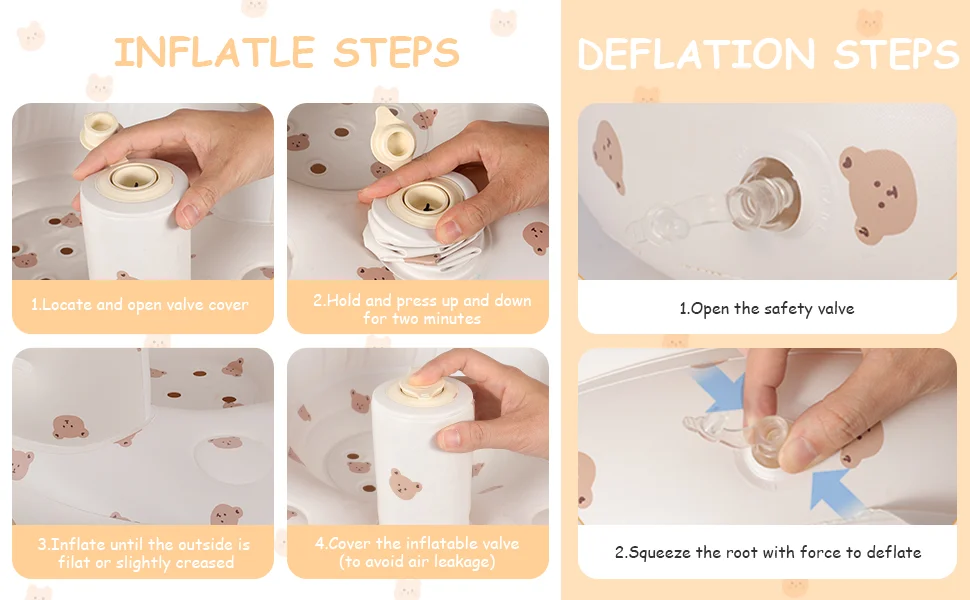 INFLATLE STEPS

1.Locate and open valve cover

2.Hold and press up and down for two minutes

3.Inflate until the outside is filat or slightly creased

4.Cover the inflatable valve (to avoid air leakage)

DEFLATION STEPS

1.Open the safety valve

2.Squeeze the root with force to deflate