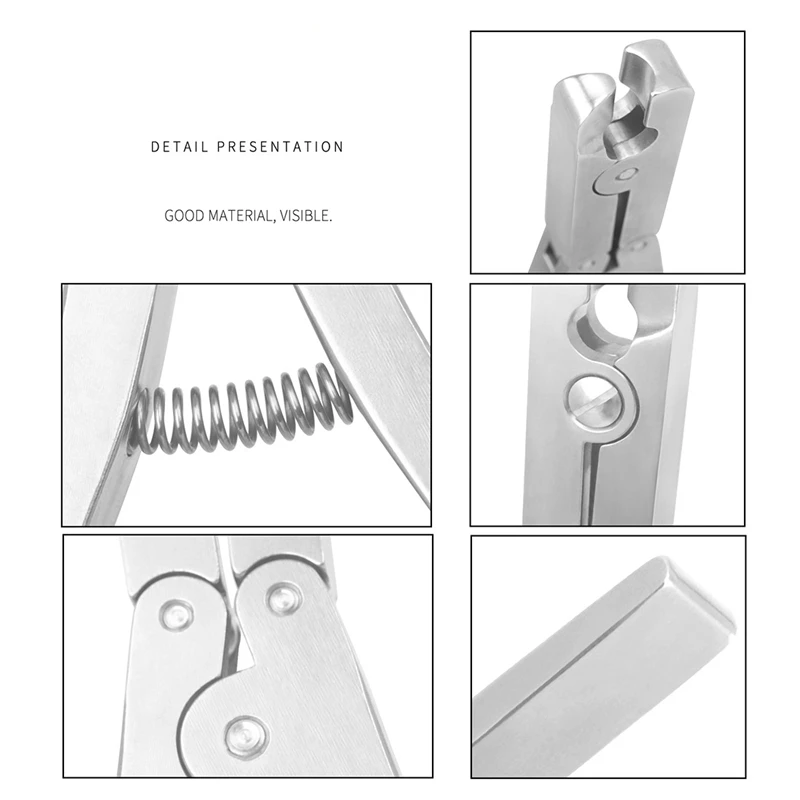 DETAIL PRESENTATION

GOOD MATERIAL, VISIBLE.