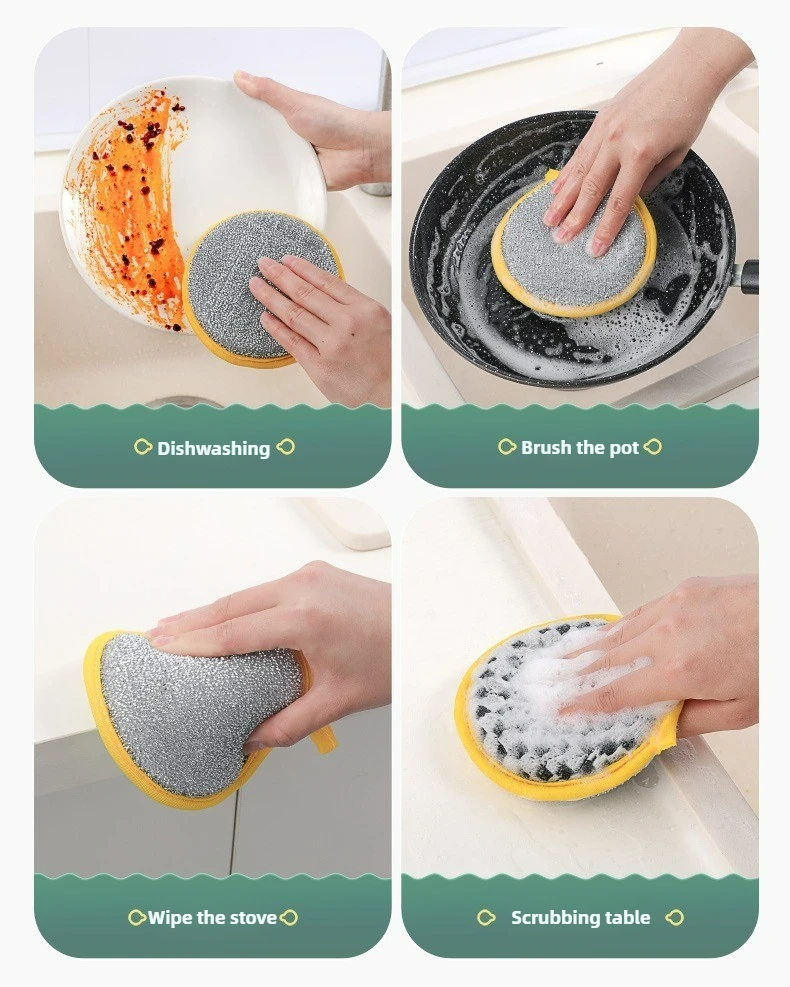 Dishwashing

Brush the pot

Wipe the stove

Scrubbing table