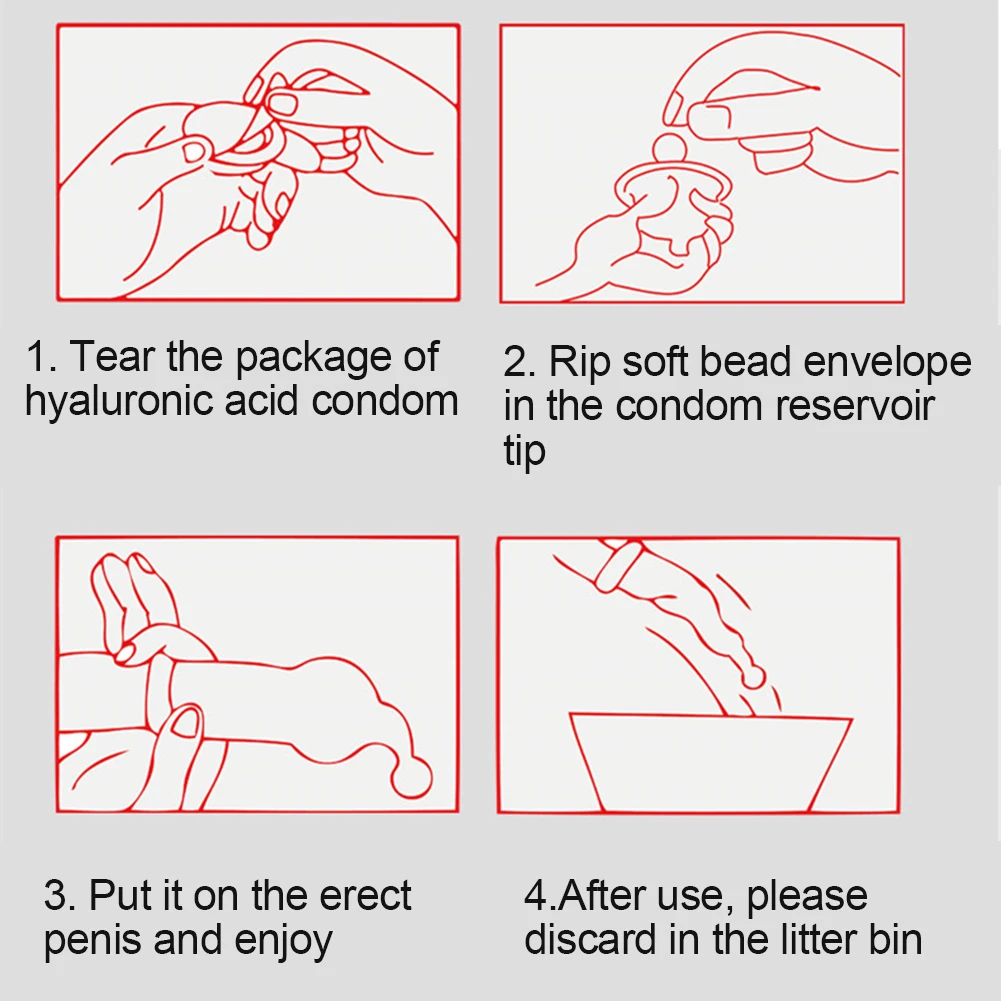 1. Tear the package of hyaluronic acid condom

2. Rip soft bead envelope in the condom reservoir tip

3. Put it on the erect penis and enjoy

4.After use, please discard in the litter bin