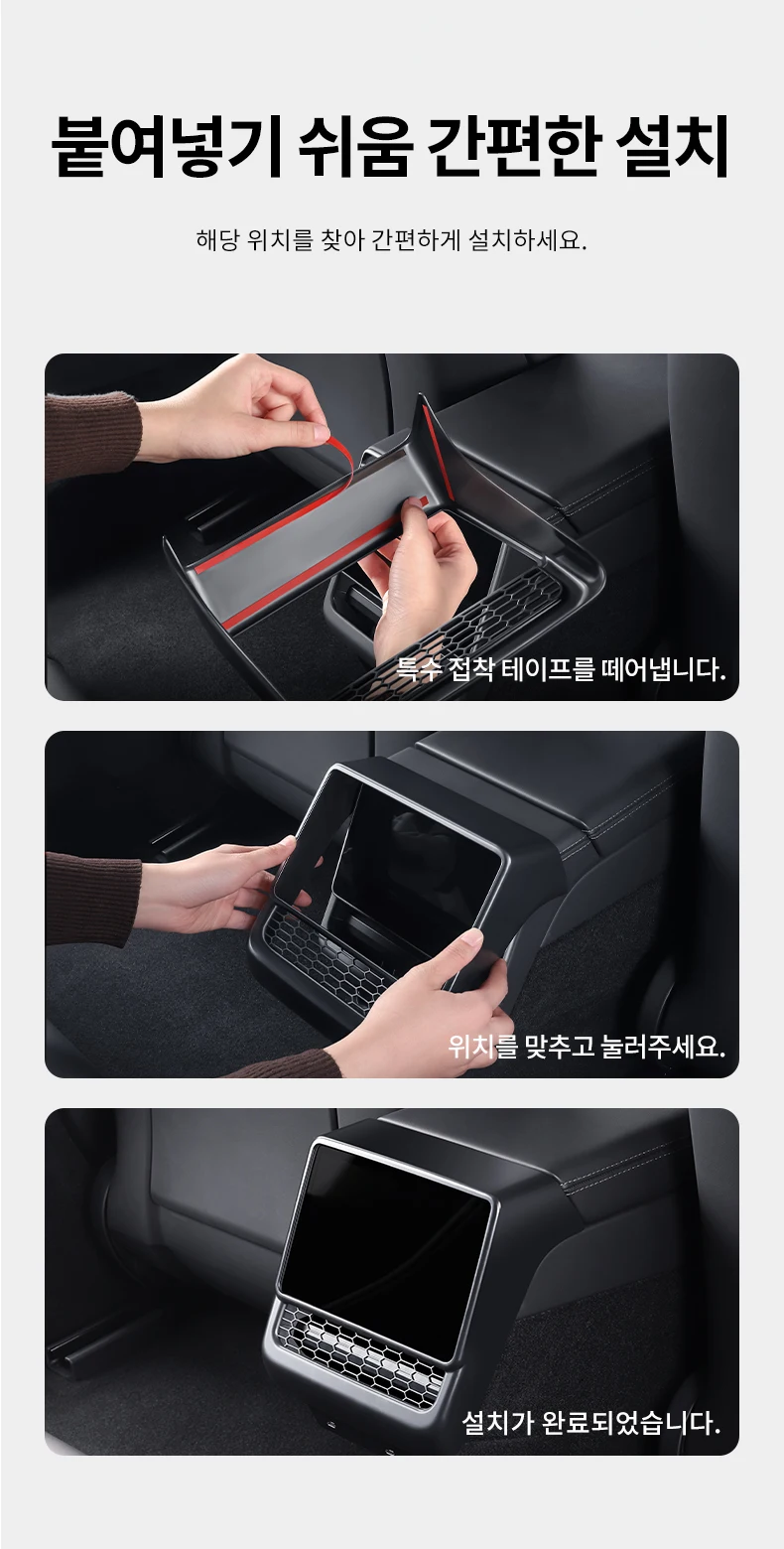 붙여넣기 쉬움 간편한 설치

해당 위치를 찾아 간편하게 설치하세요.

특수 접착 테이프를 떼어냅니다.

위치를 맞추고 눌러주세요.

설치가 완료되었습니다.