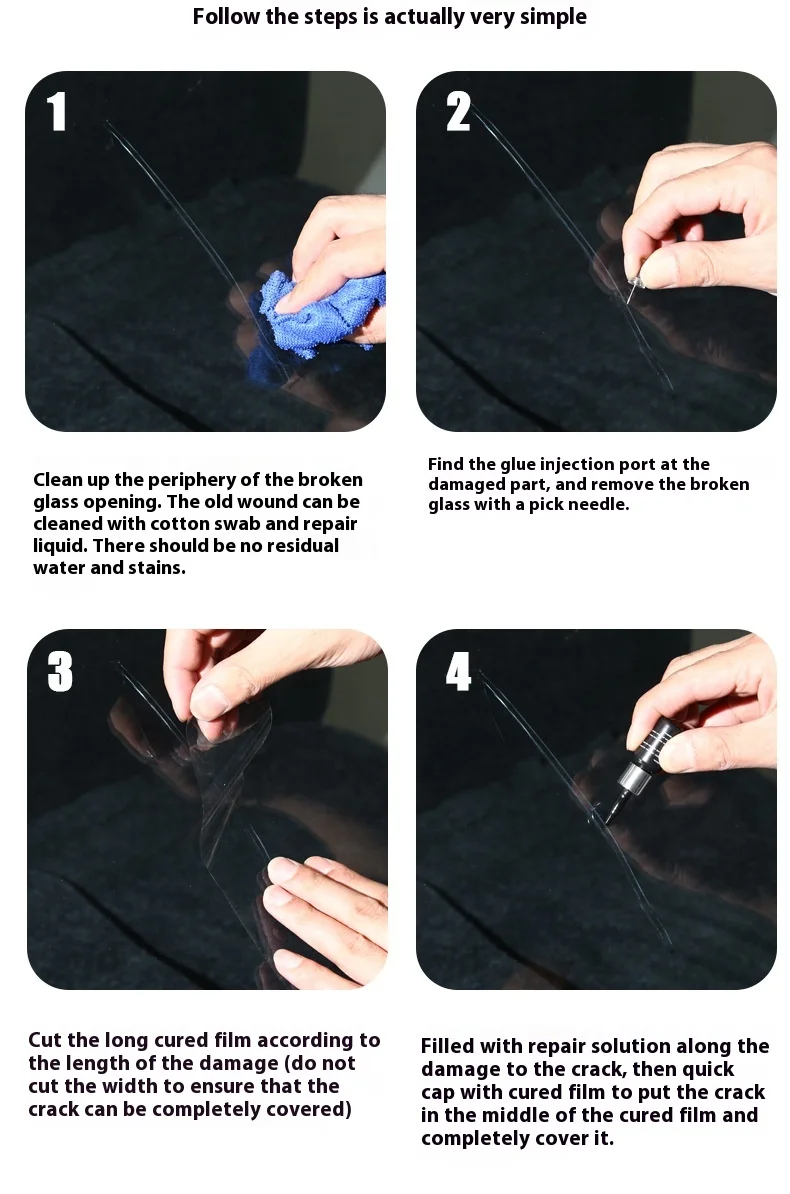 Follow the steps is actually very simple

1

Clean up the periphery of the broken glass opening. The old wound can be cleaned with cotton swab and repair liquid. There should be no residual water and stains.

2

Find the glue injection port at the damaged part, and remove the broken glass with a pick needle.

3

Cut the long cured film according to the length of the damage (do not cut the width to ensure that the crack can be completely covered)

4

Filled with repair solution along the damage to the crack, then quick cap with cured film to put the crack in the middle of the cured film and completely cover it.