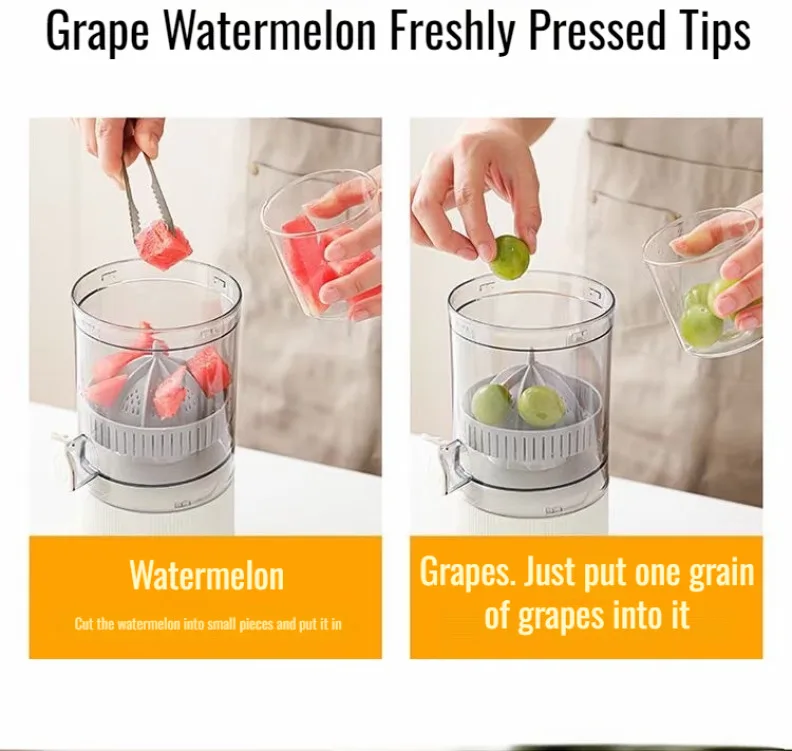 Grape Watermelon Freshly Pressed Tips

Watermelon

Cut the watermelon into small pieces and put it in

Grapes. Just put one grain of grapes into it